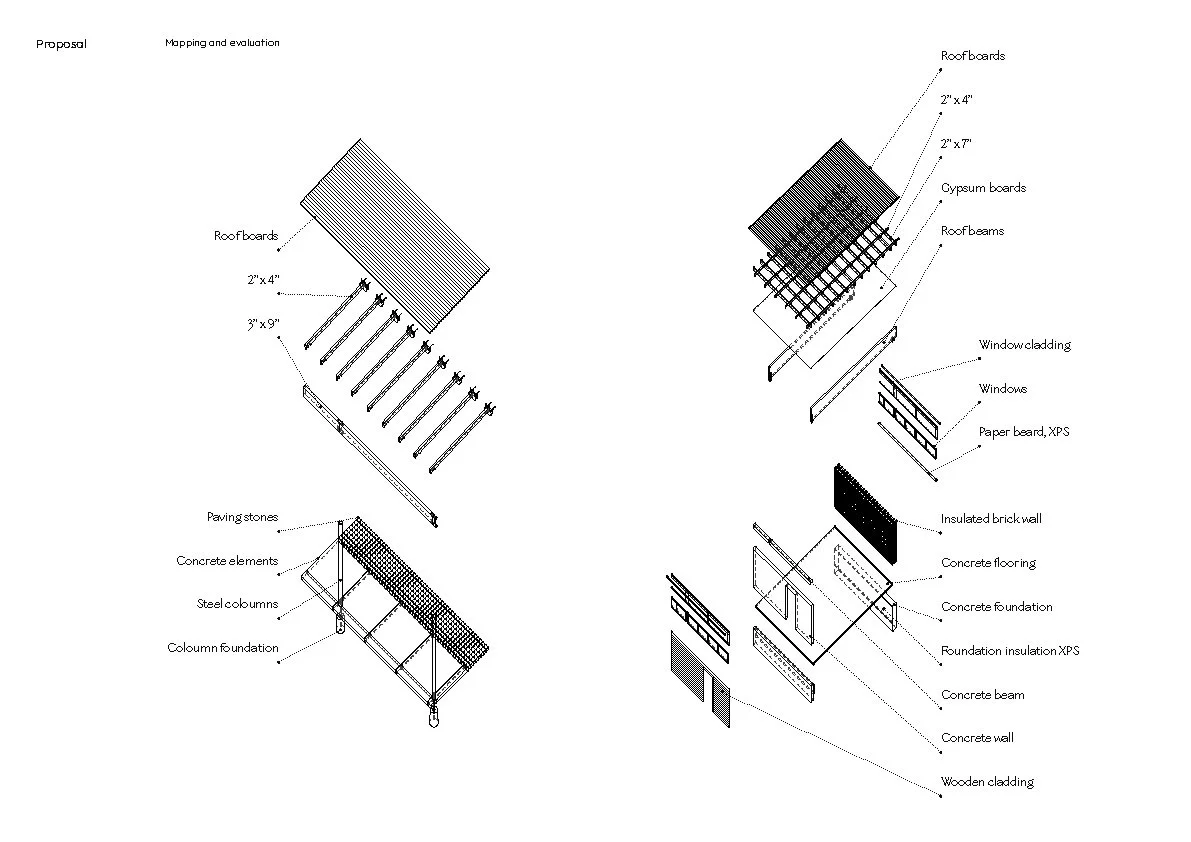 Proposal

Mapping and evaluation

Roof boards

2" x 4"

3" x 9"

Paving stones

Concrete elements

Steel coloumns

Coloumn foundation

Roof boards

2" x 4"

2" x 7"

Gypsum boards

Roof beams

Window cladding

Windows

Paper beard, XPS

Insulated brick wall

Concrete flooring

Concrete foundation

Foundation insulation XPS

Concrete beam

Concrete wall

Wooden cladding