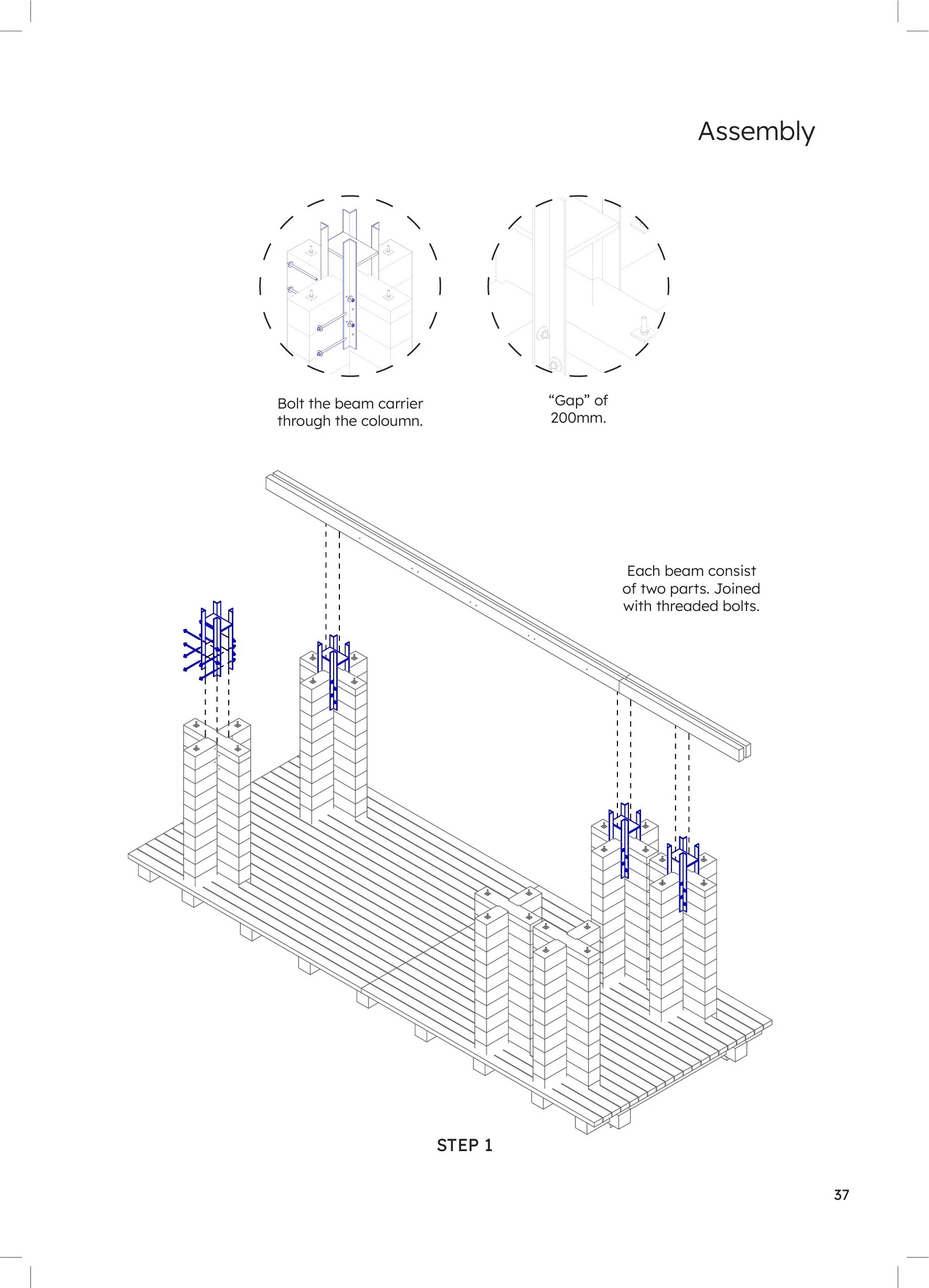 Assembly

Bolt the beam carrier through the coloumn.

“Gap” of 200mm.

Each beam consist of two parts. Joined with threaded bolts.

STEP 1

37