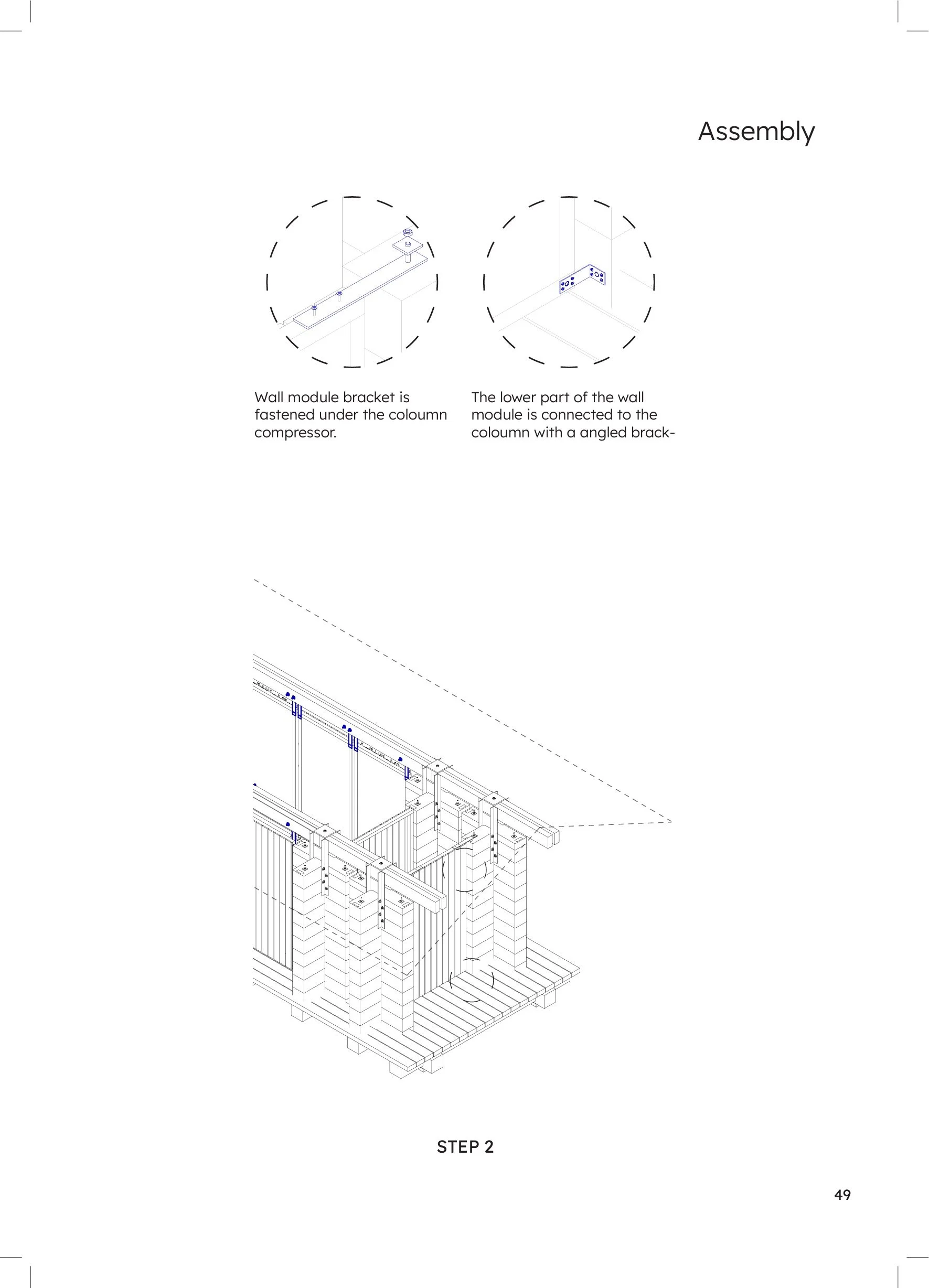 Assembly

Wall module bracket is fastened under the coloumn compressor.

The lower part of the wall module is connected to the coloumn with a angled brack-

STEP 2

49