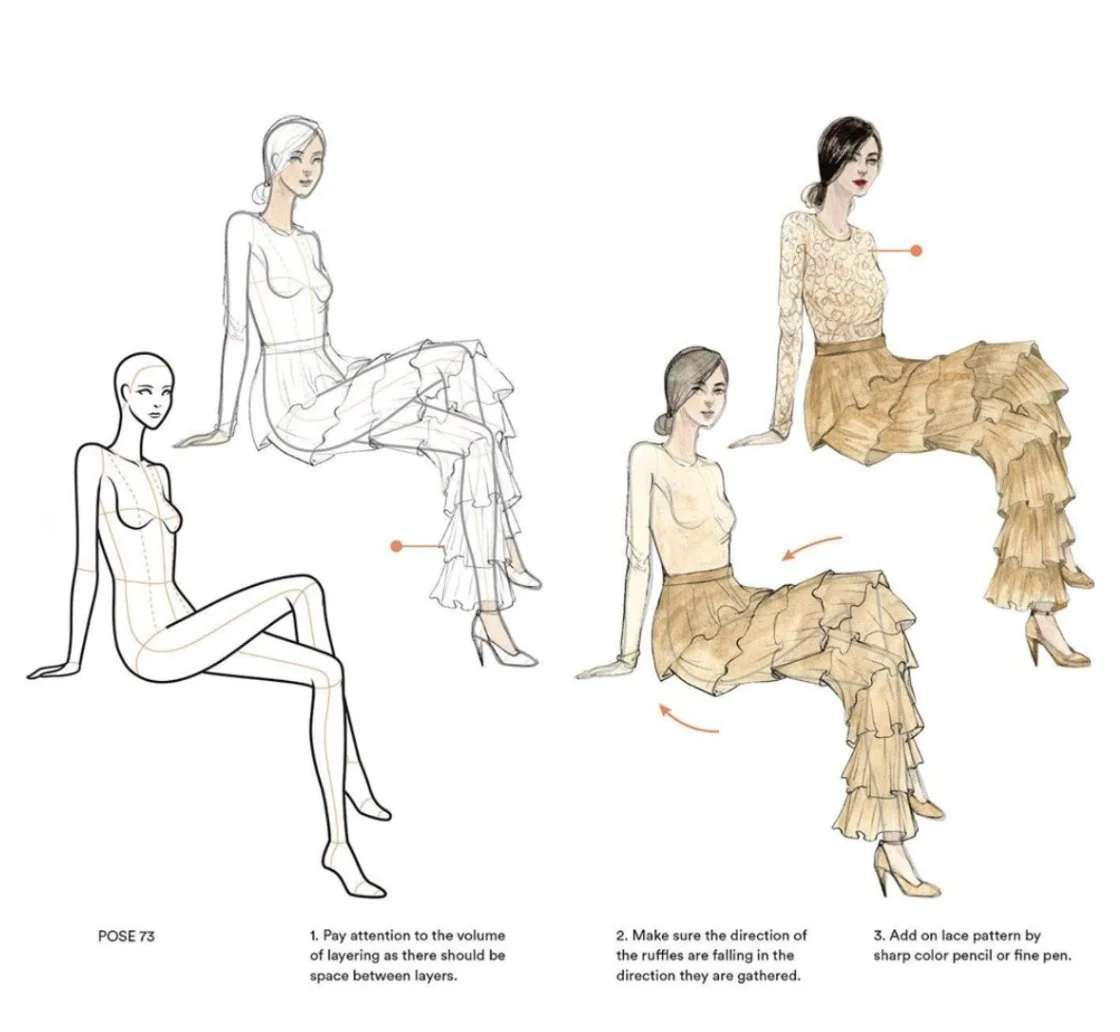 POSE 73

1. Pay attention to the volume of layering as there should be space between layers.

2. Make sure the direction of the ruffles are falling in the direction they are gathered.

3. Add on lace pattern by sharp color pencil or fine pen.