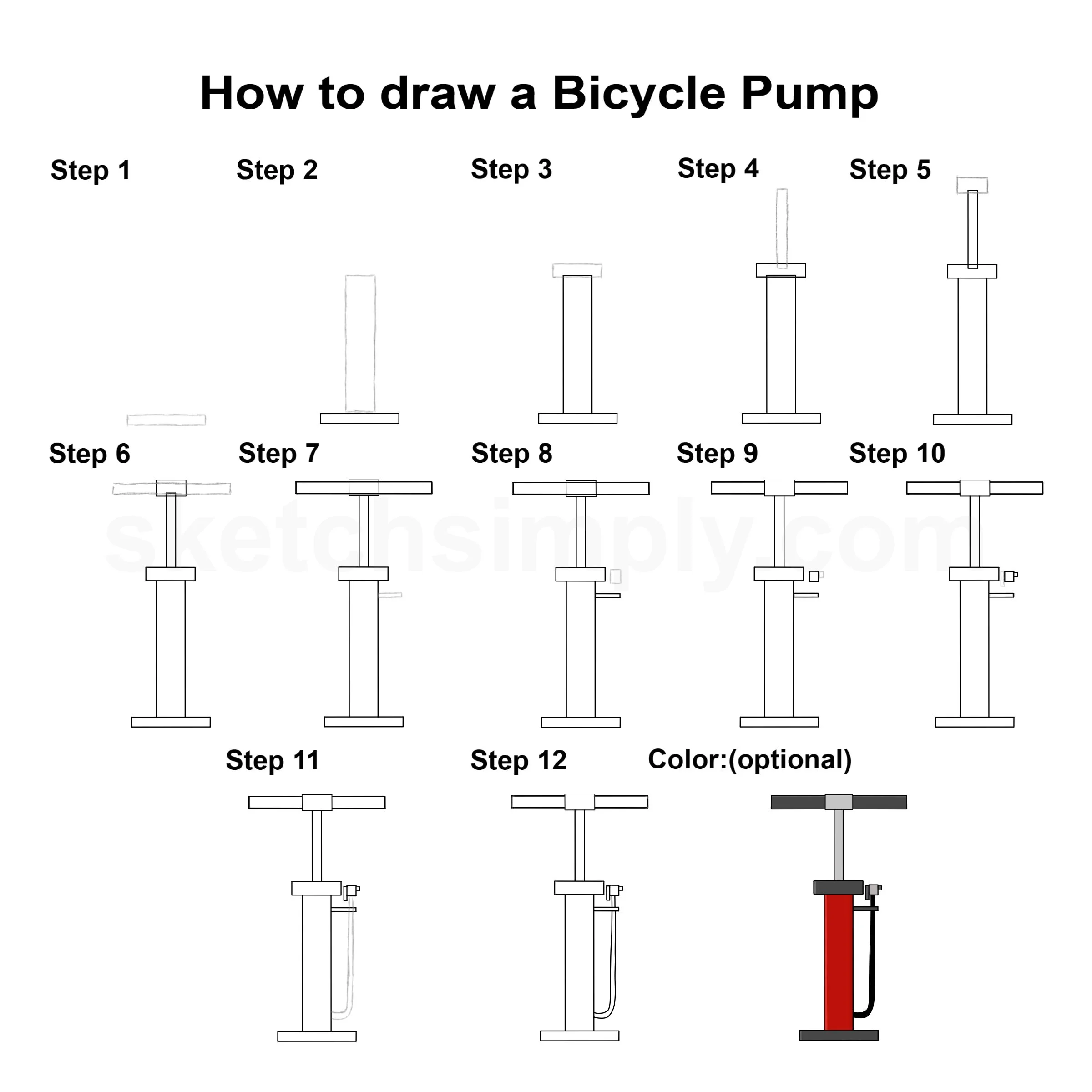 How to draw a Bicycle Pump

Step 1

Step 2

Step 3

Step 4

Step 5

Step 6

Step 7

Step 8

Step 9

Step 10

sketchsimply.com

Step 11

Step 12

Color:(optional)