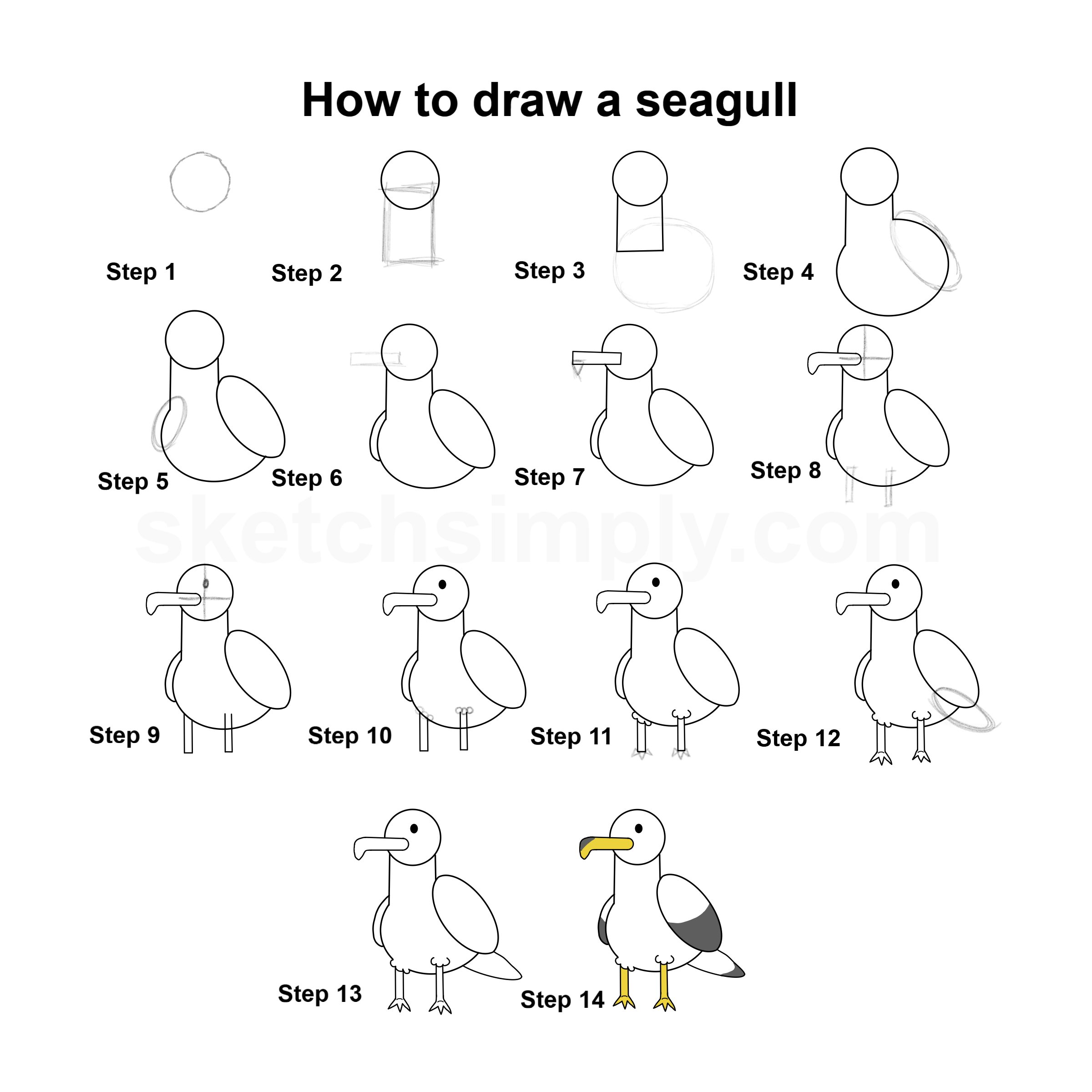 How to draw a seagull

Step 1
Step 2
Step 3
Step 4
Step 5
Step 6
Step 7
Step 8

sketchsimply.com

Step 9
Step 10
Step 11
Step 12
Step 13
Step 14