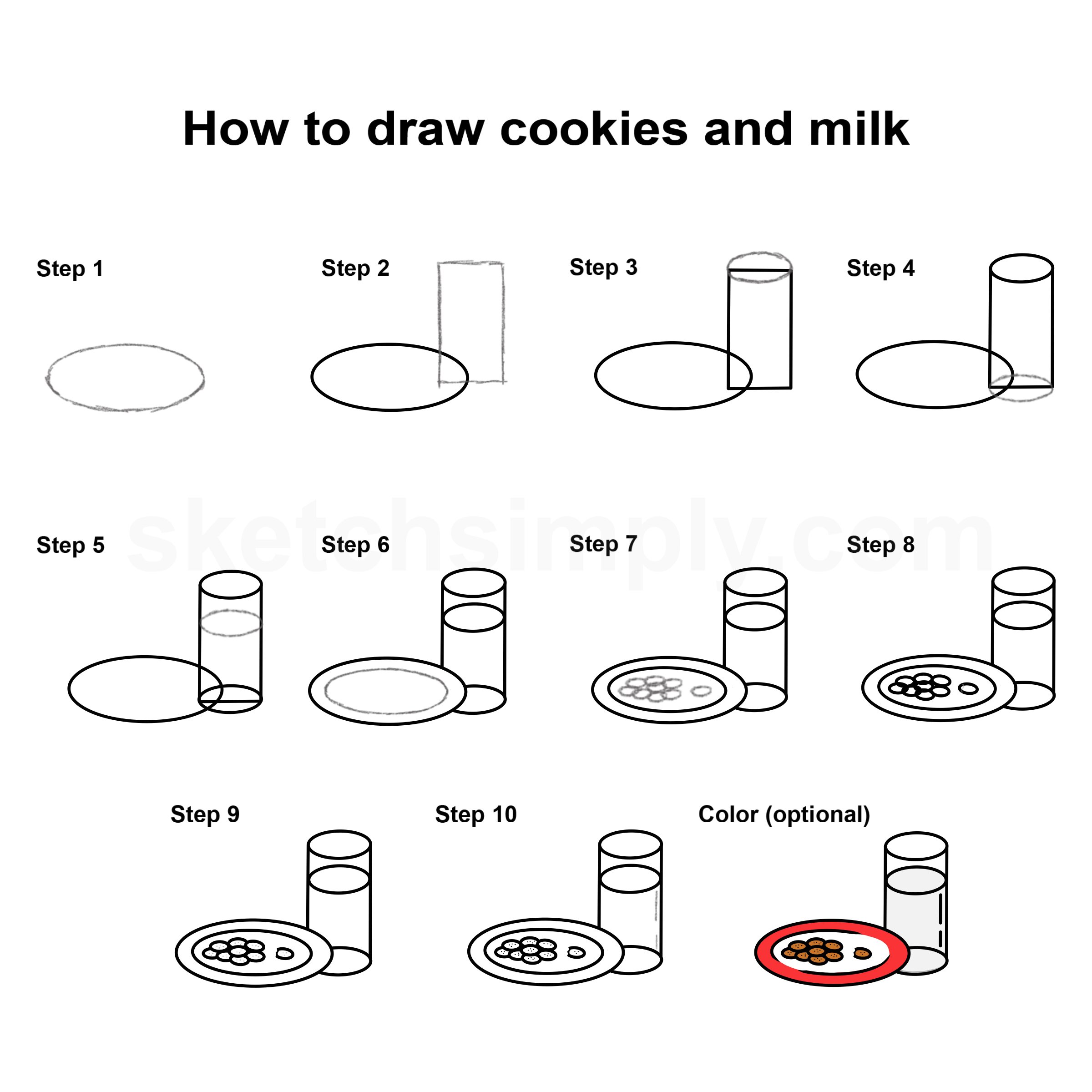 How to draw cookies and milk

Step 1

Step 2

Step 3

Step 4

sketchsimply.com

Step 5

Step 6

Step 7

Step 8

Step 9

Step 10

Color (optional)