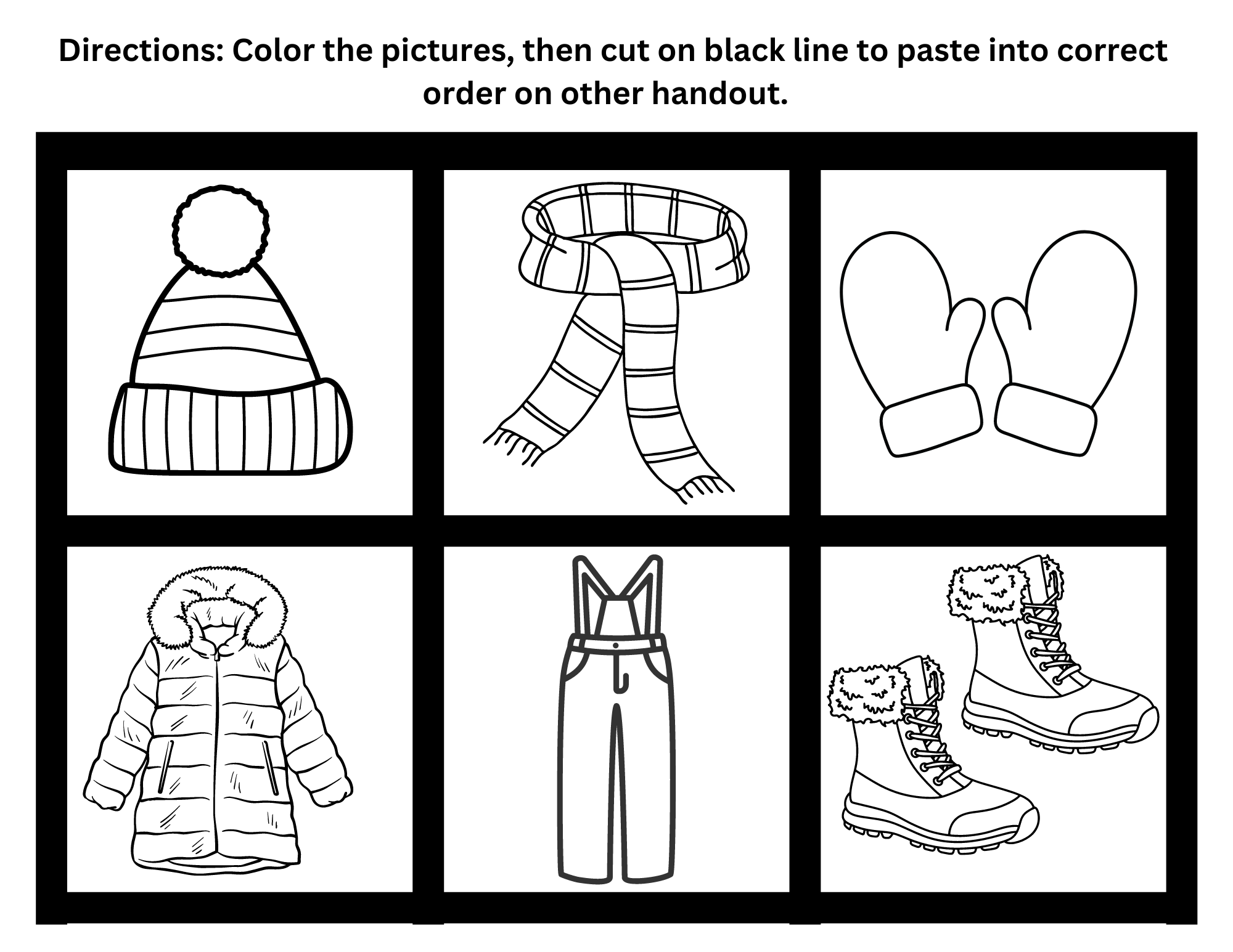 Directions: Color the pictures, then cut on black line to paste into correct order on other handout.