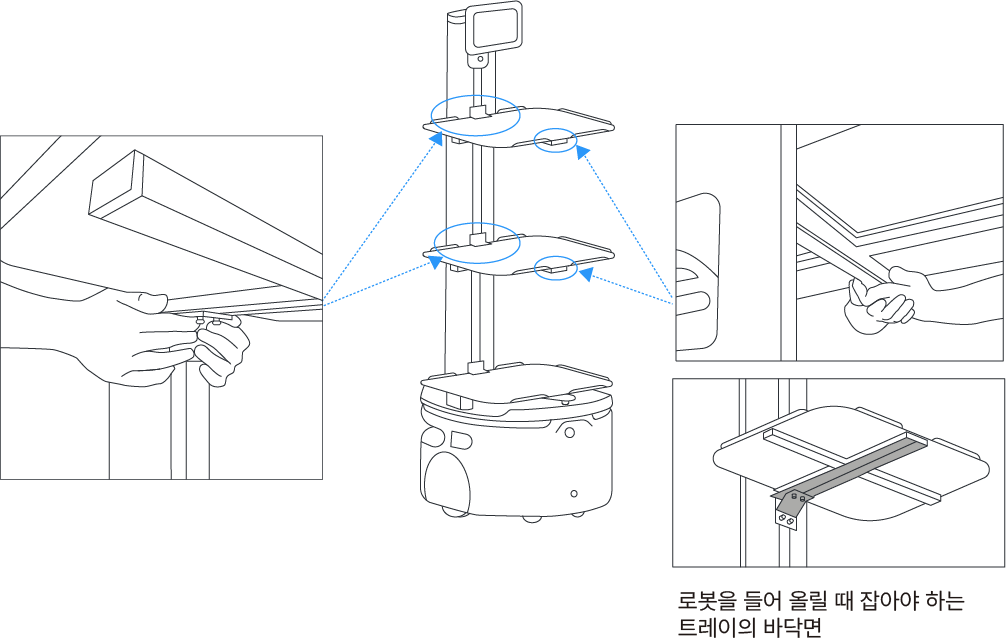 로봇을 들어 올릴 때 잡아야 하는 트레이의 바닥면