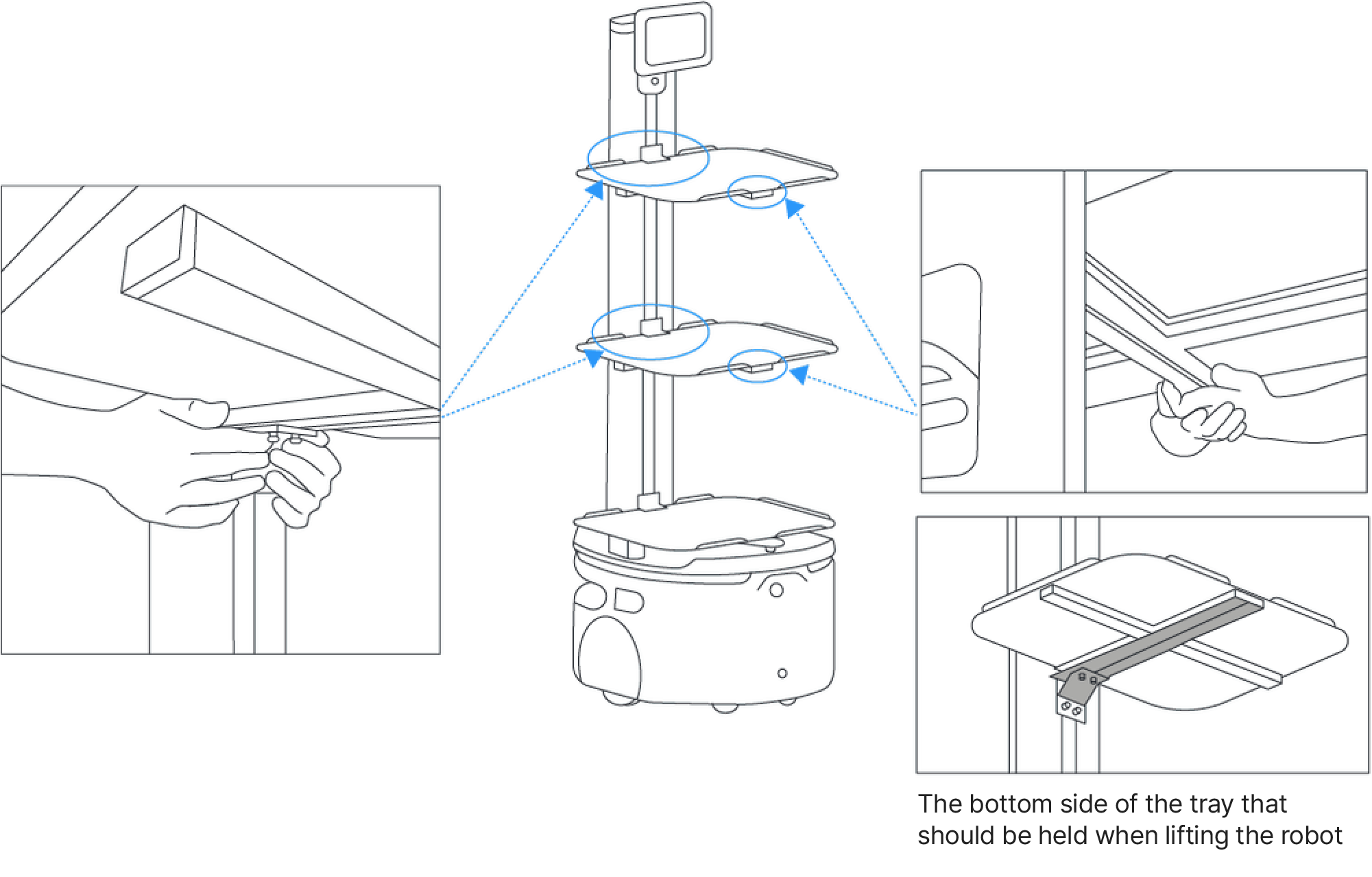 The bottom side of the tray that should be held when lifting the robot