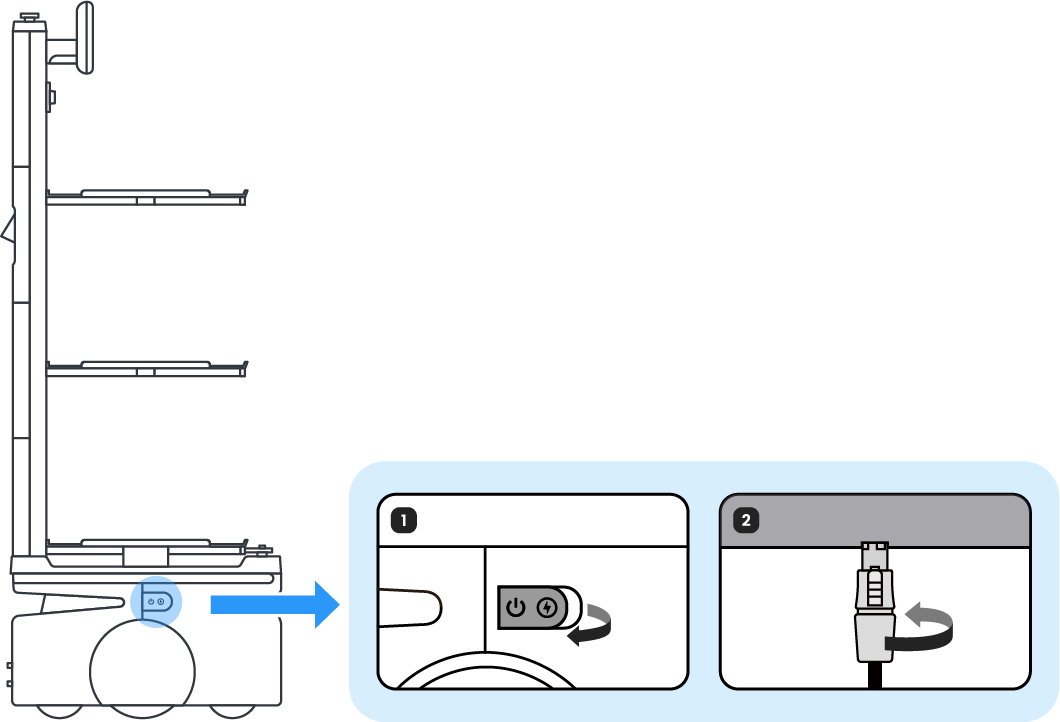 1

2