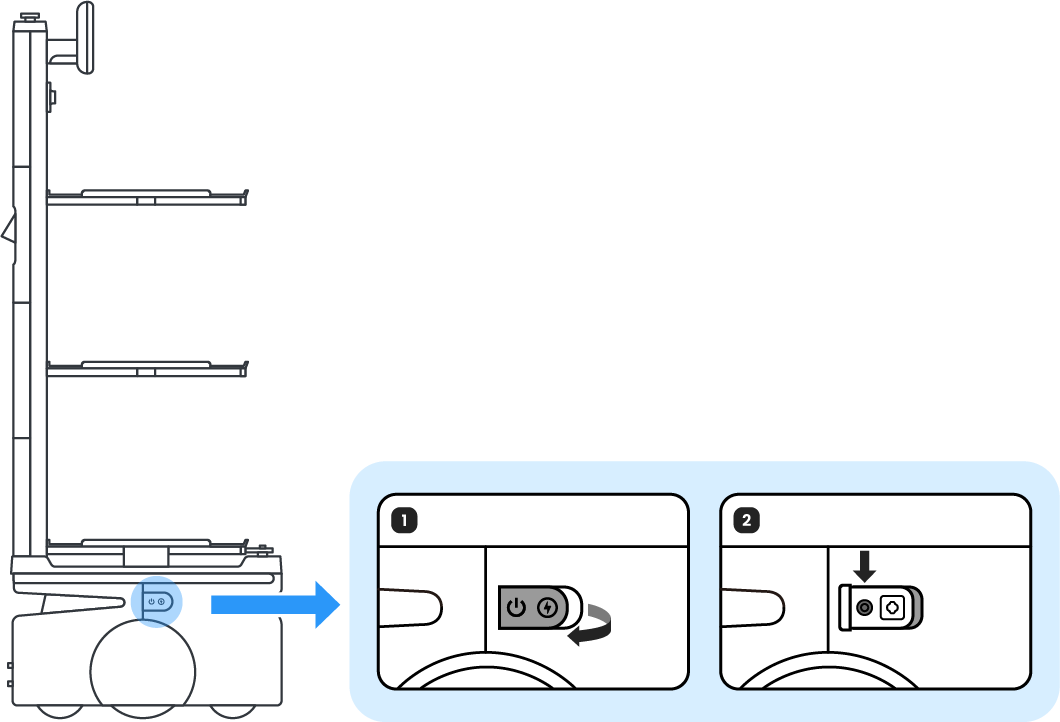 1

2