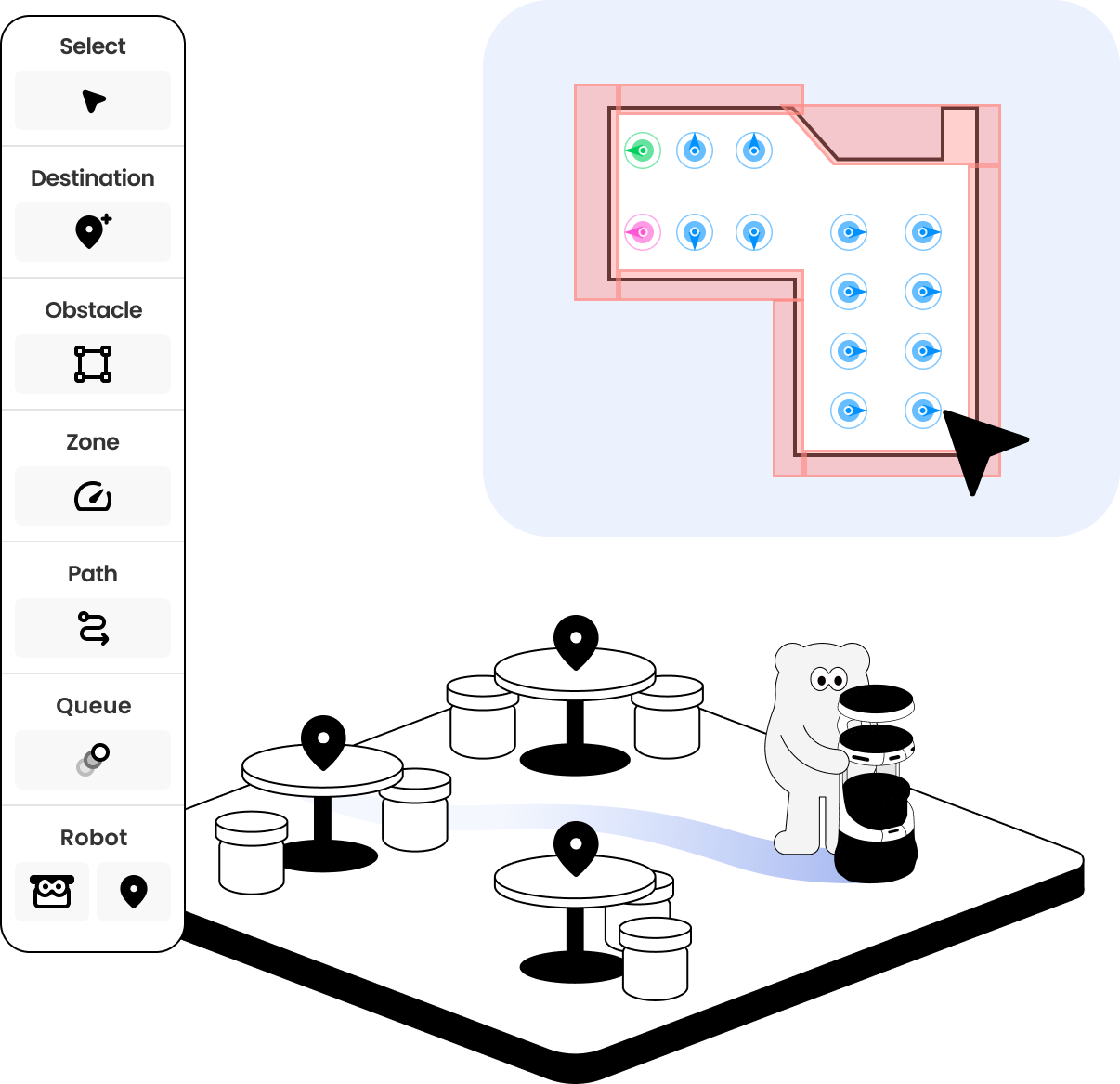 Select

Destination

Obstacle

Zone

Path

Queue

Robot