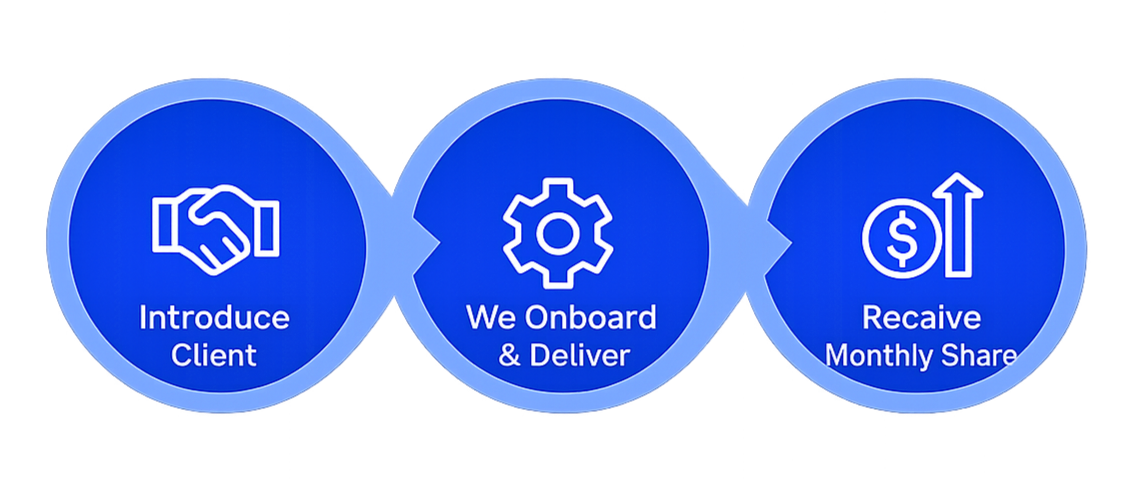 Introduce Client

We Onboard & Deliver

Recaive Monthly Share