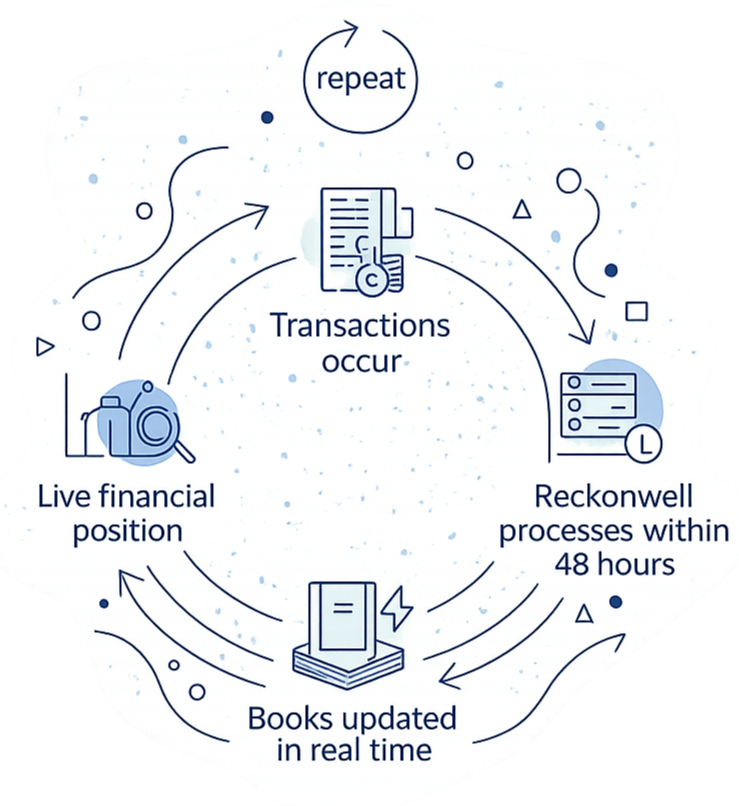 repeat

Transactions occur

Reckonwell processes within 48 hours

Books updated in real time

Live financial position