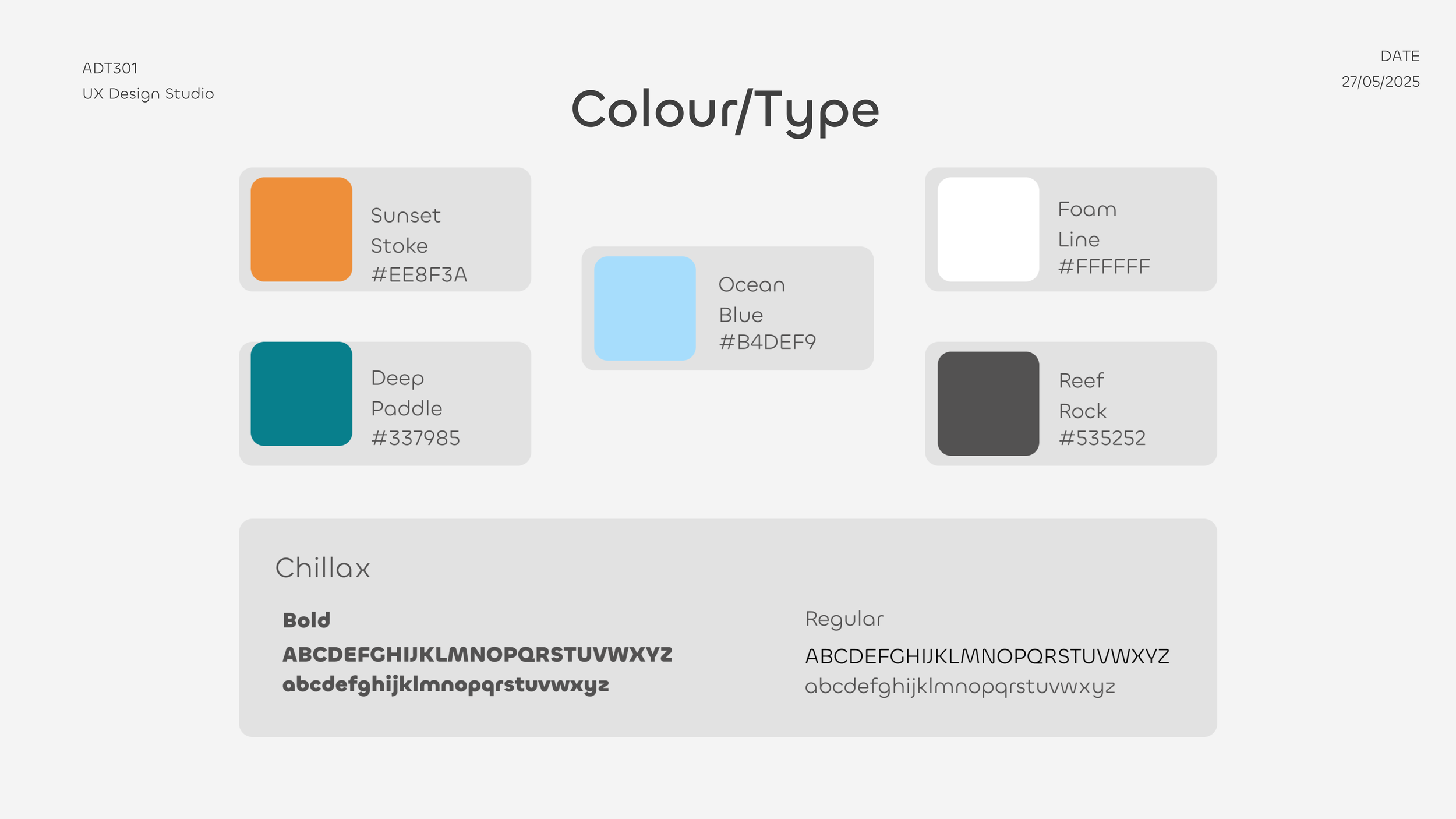 ADT301
UX Design Studio

DATE
27/05/2025

Colour/Type

Sunset
Stoke
#EE8F3A

Deep
Paddle
#337985

Ocean
Blue
#B4DEF9

Foam
Line
#FFFFFF

Reef
Rock
#535252

Chillax

Bold
ABCDEFGHIJKLMNOPQRSTUVWXYZ
abcdefghijklmnopqrstuvwxyz

Regular
ABCDEFGHIJKLMNOPQRSTUVWXYZ
abcdefghijklmnopqrstuvwxyz