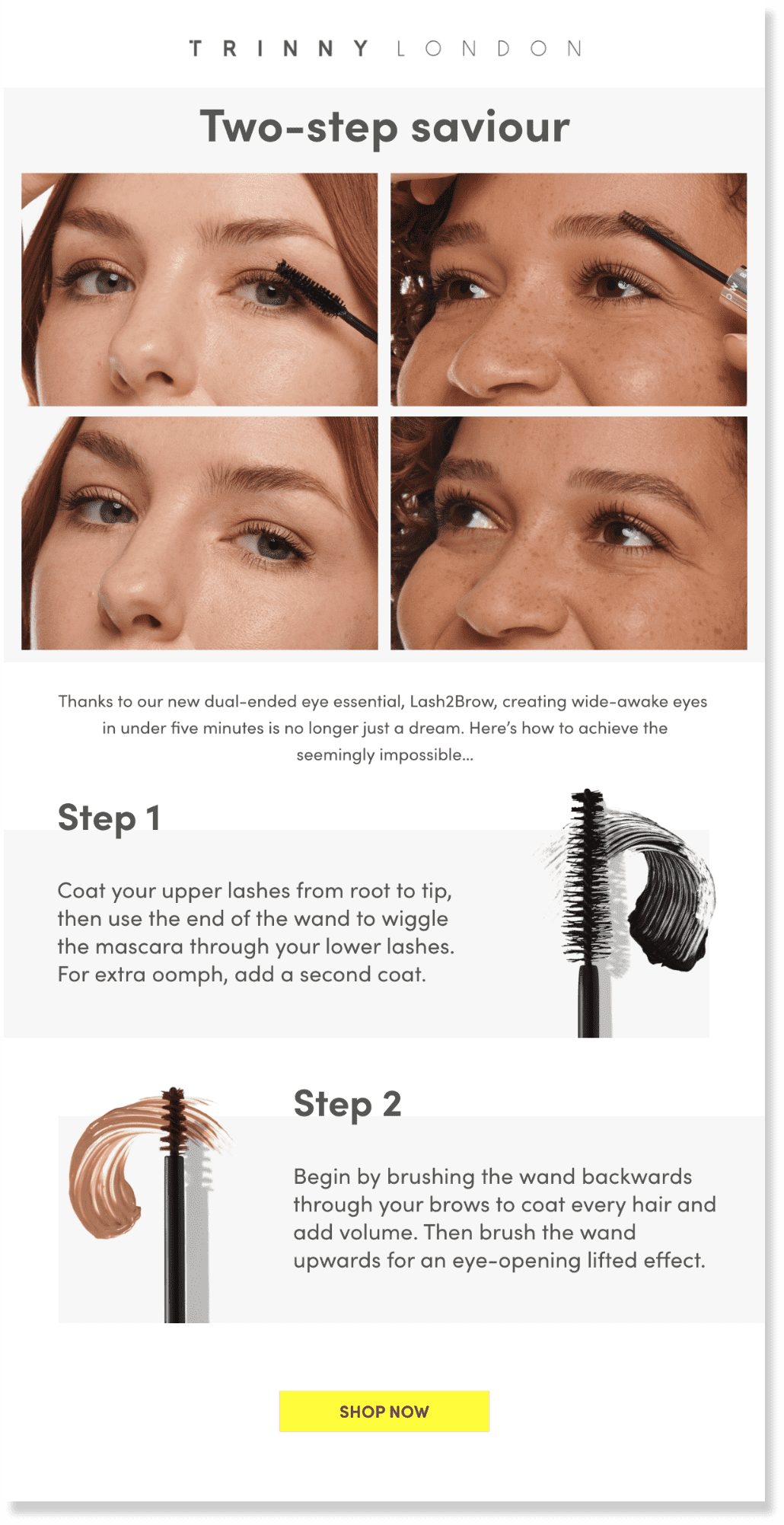 TRINNY LONDON

Two-step saviour

Thanks to our new dual-ended eye essential, Lash2Brow, creating wide-awake eyes in under five minutes is no longer just a dream. Here's how to achieve the seemingly impossible...

Step 1

Coat your upper lashes from root to tip, then use the end of the wand to wiggle the mascara through your lower lashes. For extra oomph, add a second coat.

Step 2

Begin by brushing the wand backwards through your brows to coat every hair and add volume. Then brush the wand upwards for an eye-opening lifted effect.

SHOP NOW