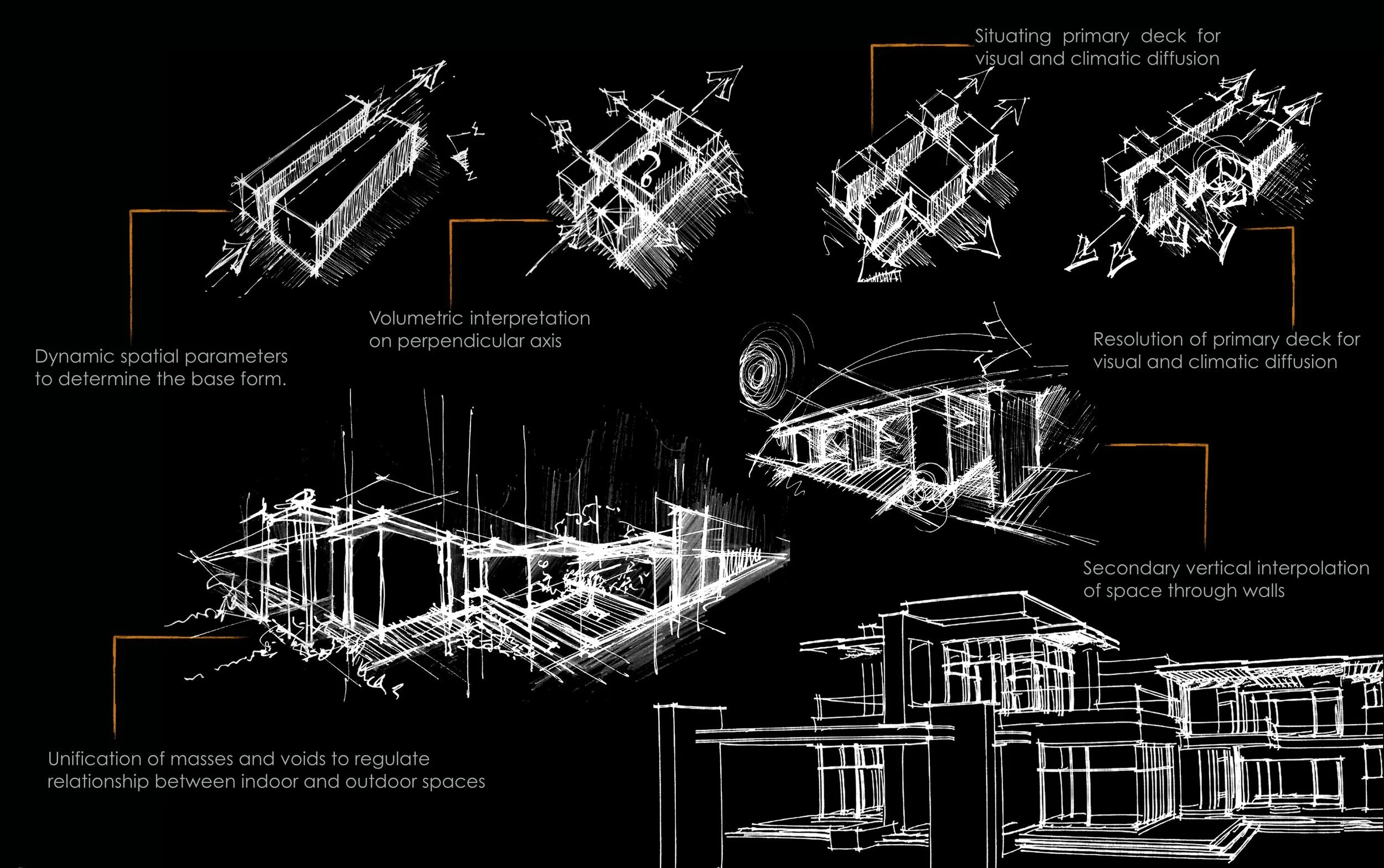 Situating primary deck for visual and climatic diffusion

Volumetric interpretation on perpendicular axis

Dynamic spatial parameters to determine the base form.

Resolution of primary deck for visual and climatic diffusion

Secondary vertical interpolation of space through walls

Unification of masses and voids to regulate relationship between indoor and outdoor spaces