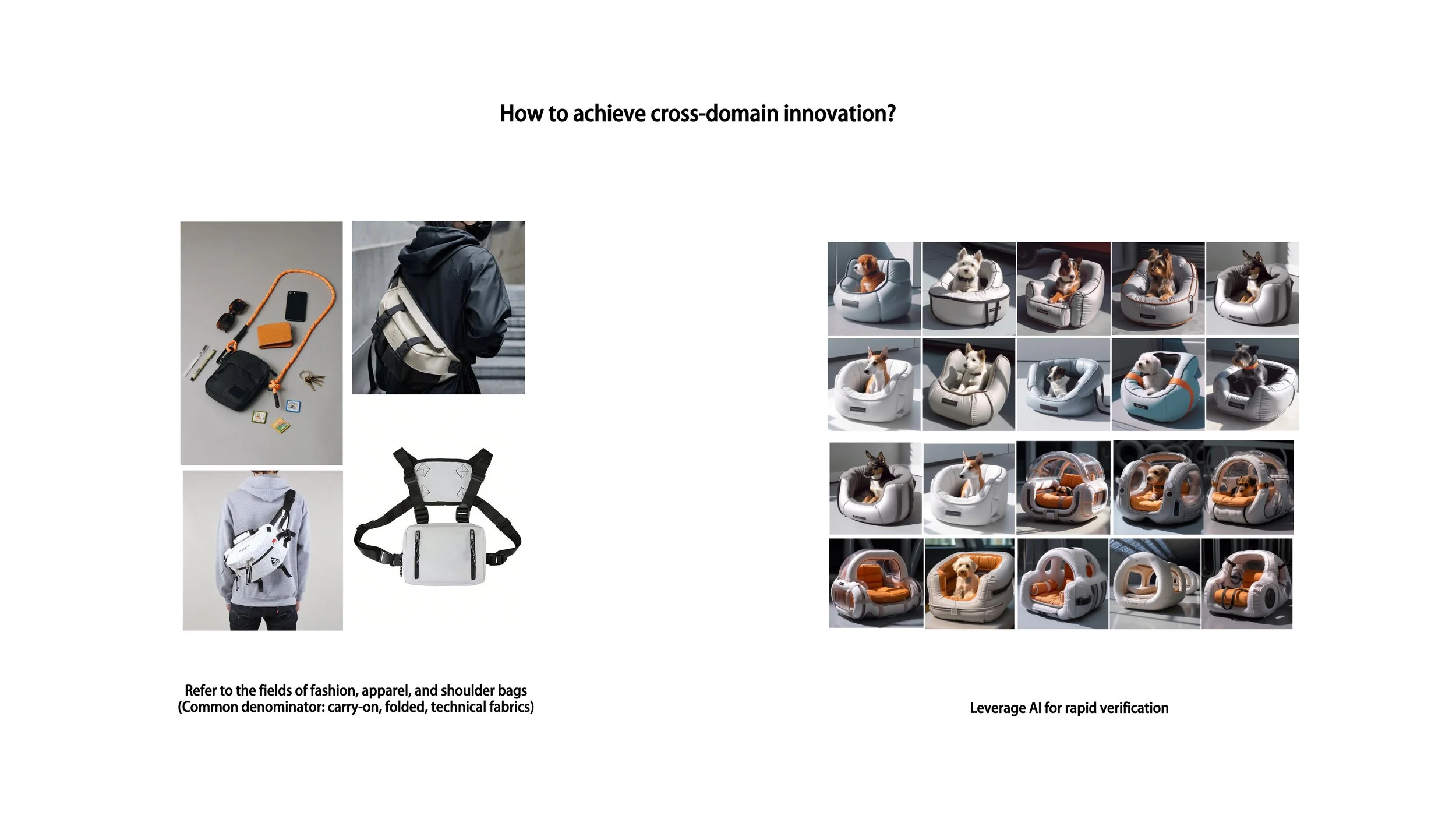 How to achieve cross-domain innovation?

Refer to the fields of fashion, apparel, and shoulder bags
(Common denominator: carry-on, folded, technical fabrics)

Leverage AI for rapid verification