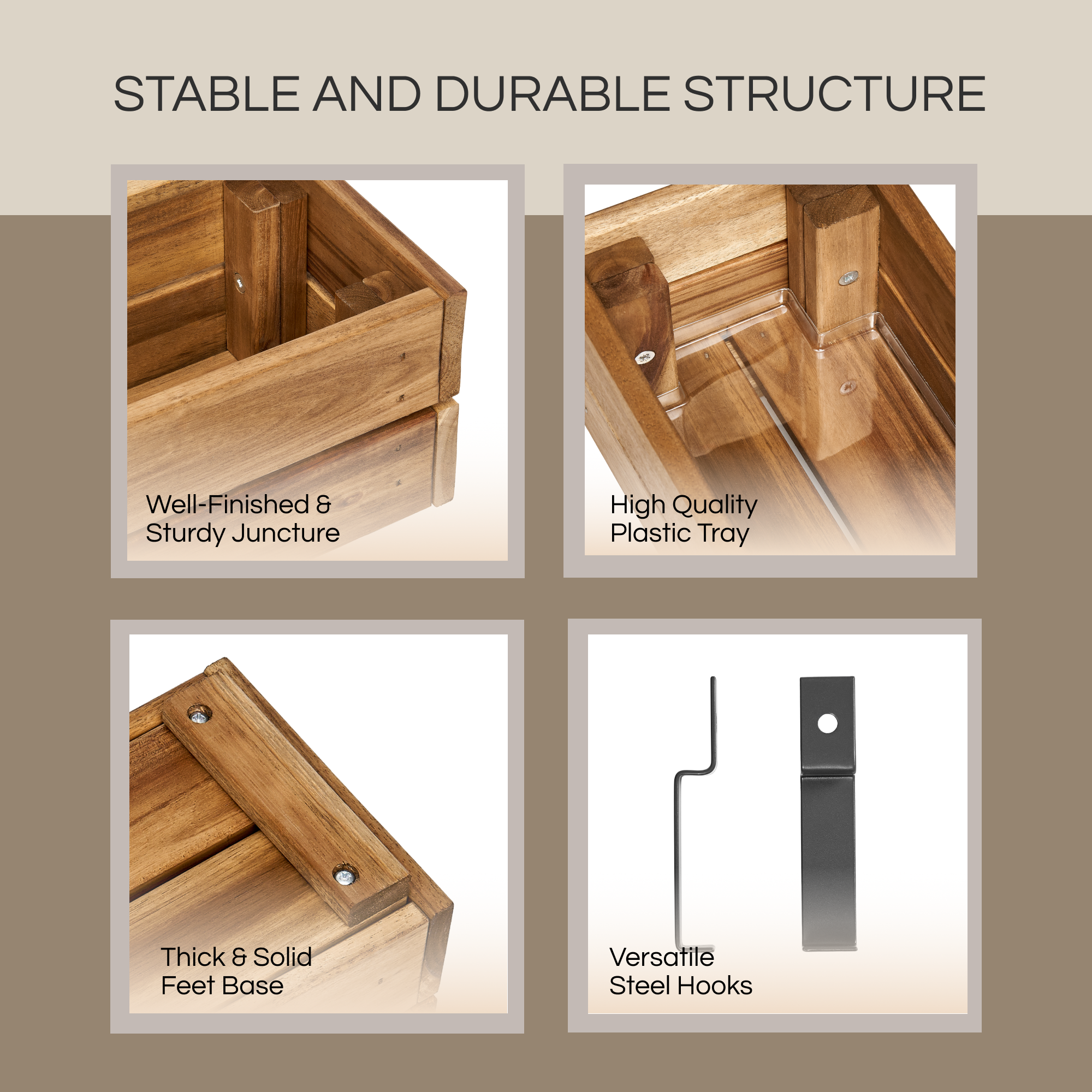 STABLE AND DURABLE STRUCTURE

Well-Finished & Sturdy Juncture

High Quality Plastic Tray

Thick & Solid Feet Base

Versatile Steel Hooks