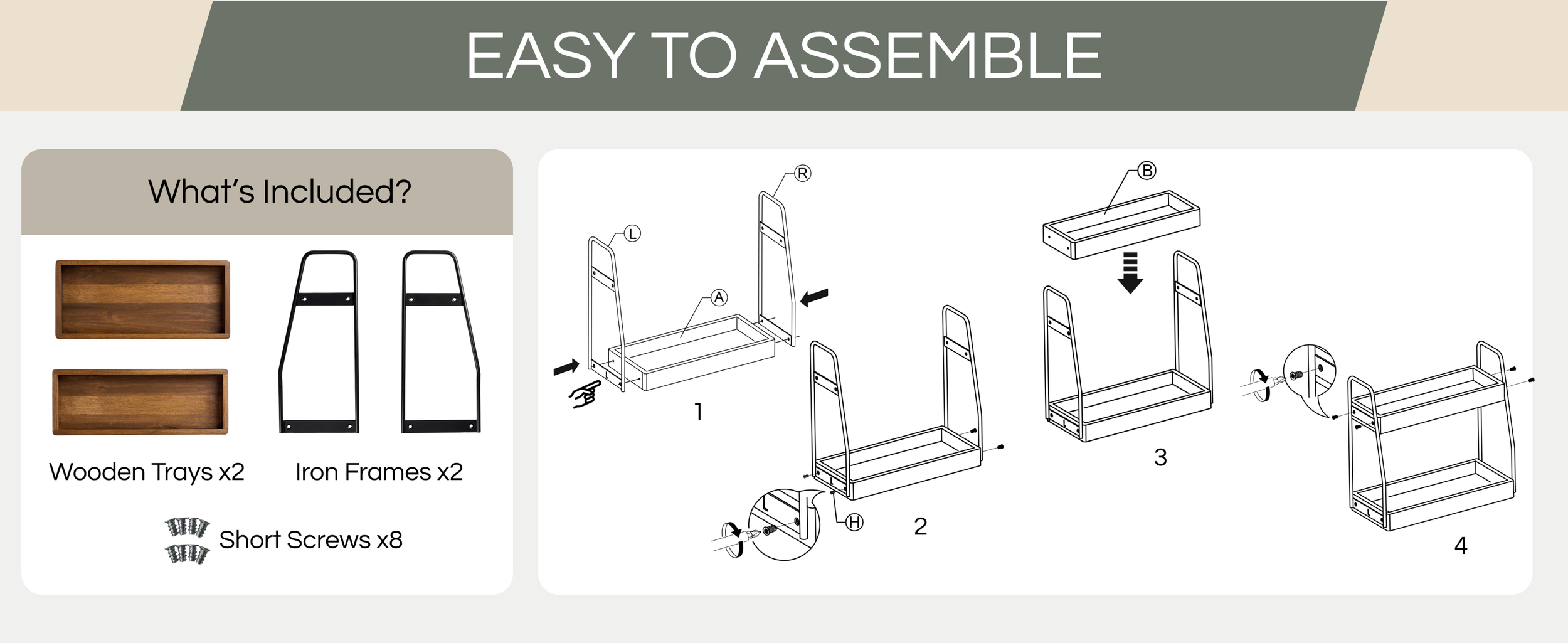 EASY TO ASSEMBLE

What's Included?

Wooden Trays x2

Iron Frames x2

Short Screws x8

L

R

A

1

H

2

B

3

4