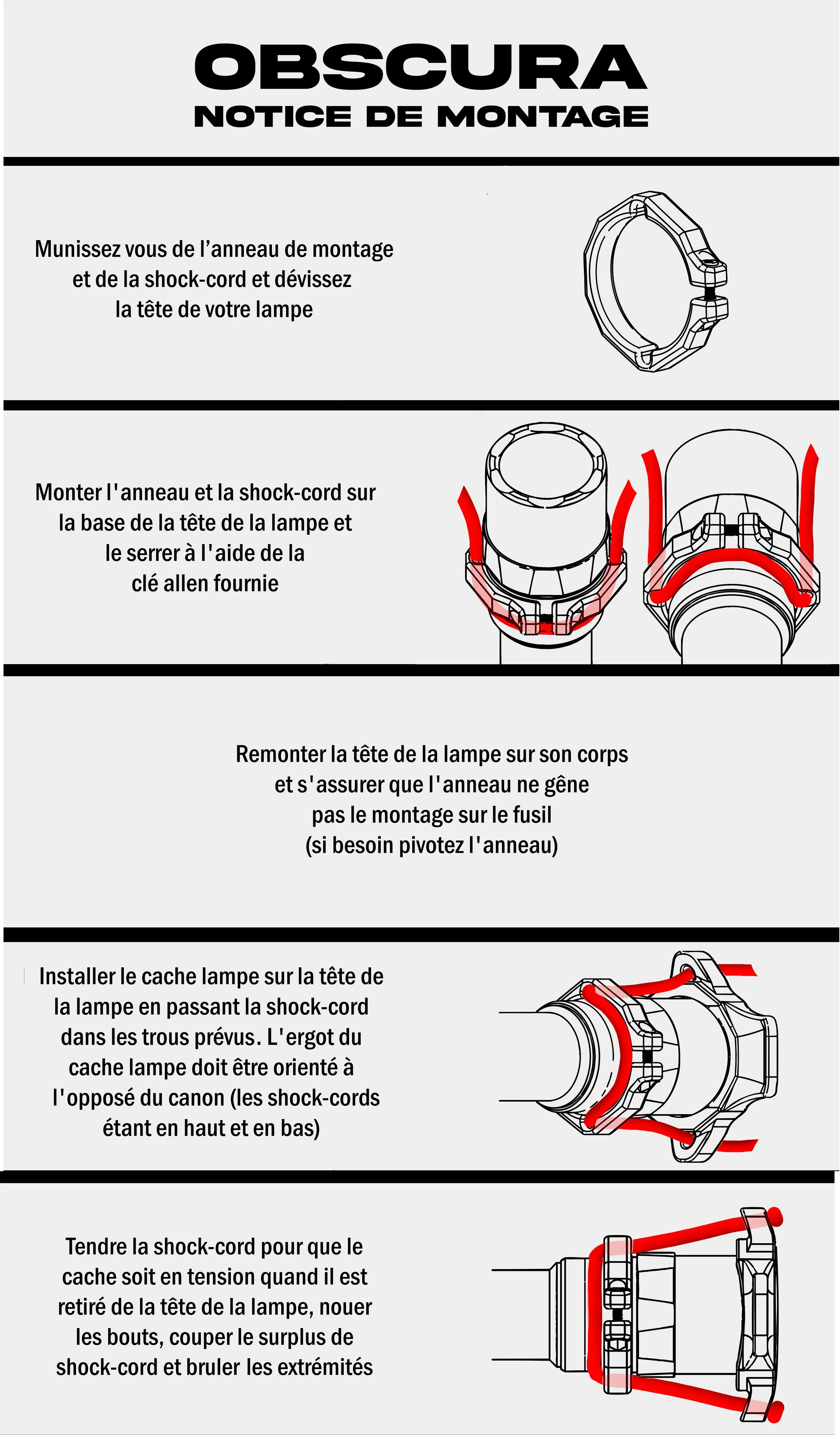 OBSCURA
NOTICE DE MONTAGE

Munissez vous de l'anneau de montage et de la shock-cord et dévissez la tête de votre lampe

Monter l'anneau et la shock-cord sur la base de la tête de la lampe et le serrer à l'aide de la clé allen fournie

Remonter la tête de la lampe sur son corps et s'assurer que l'anneau ne gêne pas le montage sur le fusil (si besoin pivotez l'anneau)

Installer le cache lampe sur la tête de la lampe en passant la shock-cord dans les trous prévus. L'ergot du cache lampe doit être orienté à l'opposé du canon (les shock-cords étant en haut et en bas)

Tendre la shock-cord pour que le cache soit en tension quand il est retiré de la tête de la lampe, nouer les bouts, couper le surplus de shock-cord et bruler les extrémités