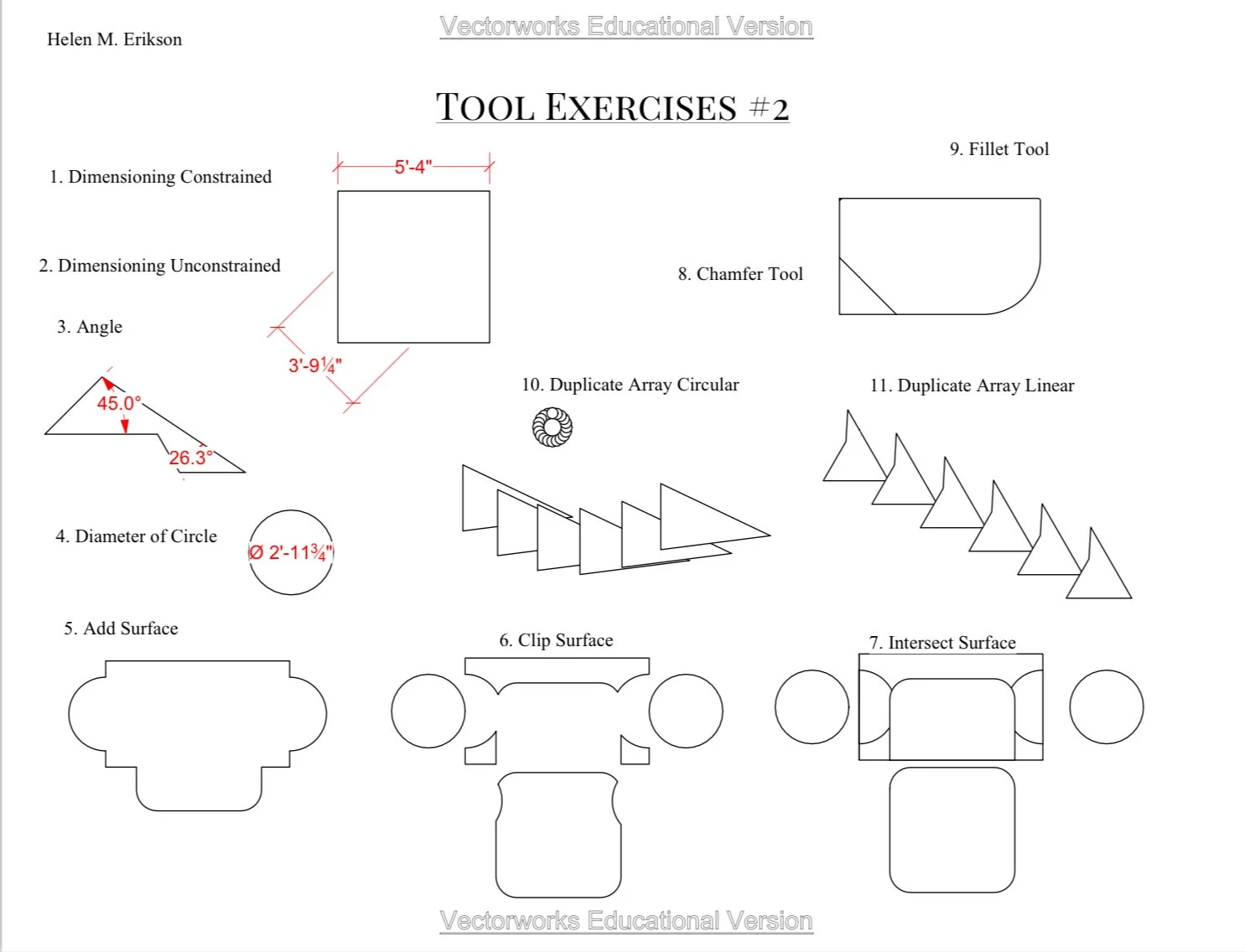 Helen M. Erikson

Vectorworks Educational Version

TOOL EXERCISES #2

1. Dimensioning Constrained

5'-4"

9. Fillet Tool

2. Dimensioning Unconstrained

8. Chamfer Tool

3. Angle

3'-9¼"

45.0°

26.3°

10. Duplicate Array Circular

11. Duplicate Array Linear

4. Diameter of Circle

Ø 2'-11¾"

5. Add Surface

6. Clip Surface

7. Intersect Surface

Vectorworks Educational Version