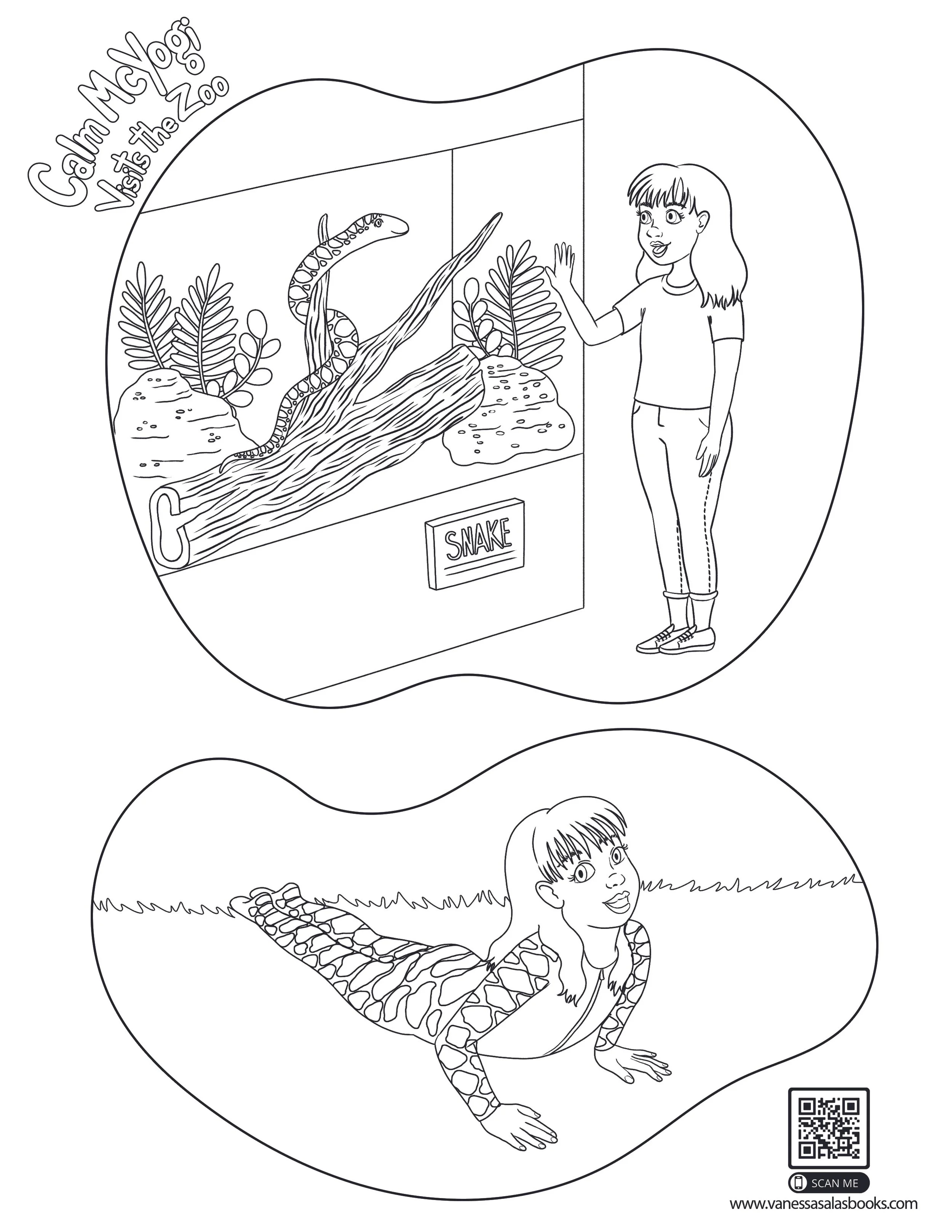 Calm McYogi
Visits the Zoo

SNAKE

SCAN ME
www.vanessasalasbooks.com