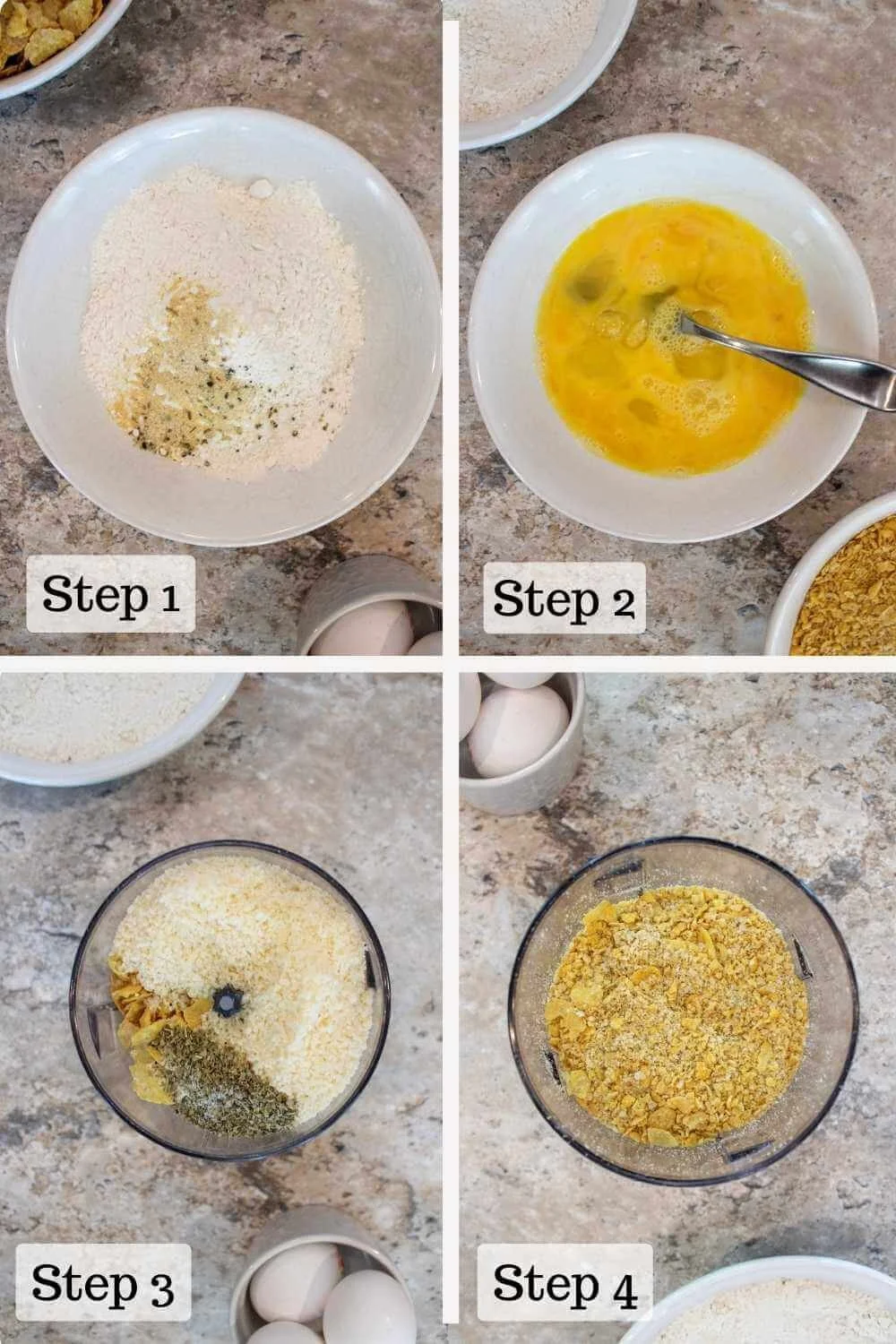 Step 1

Step 2

Step 3

Step 4