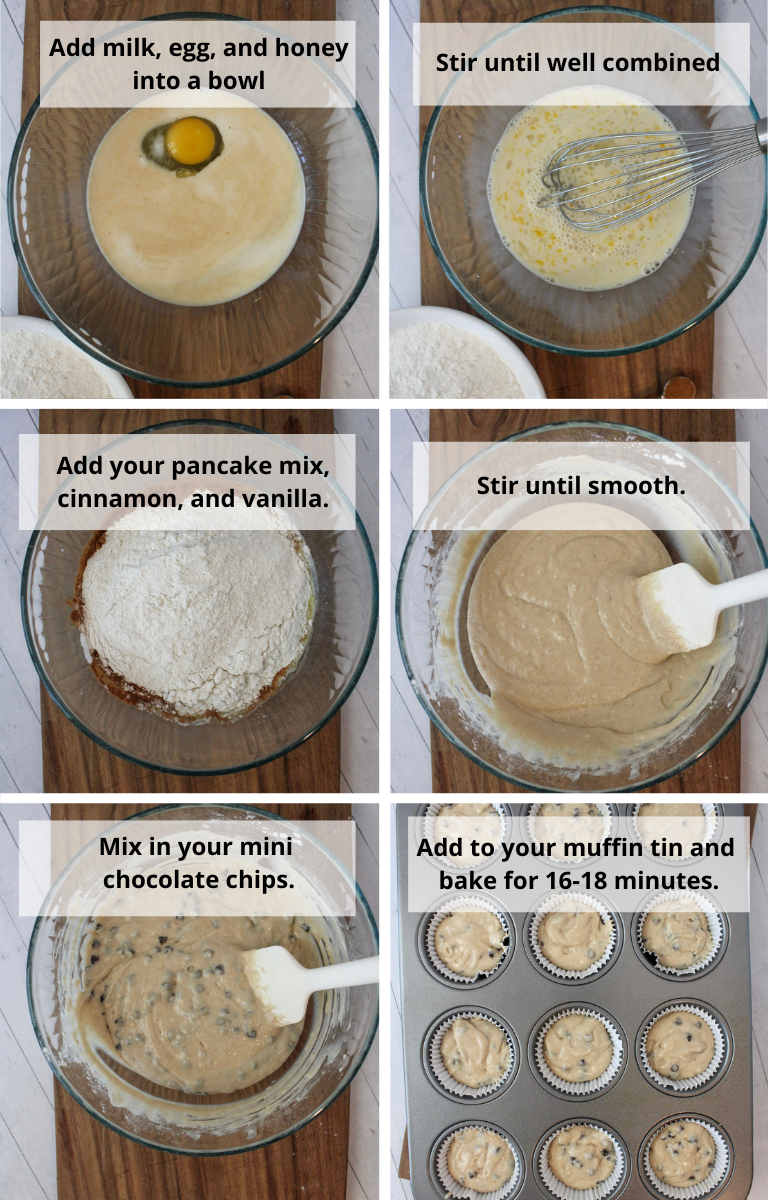 Add milk, egg, and honey into a bowl

Stir until well combined

Add your pancake mix, cinnamon, and vanilla.

Stir until smooth.

Mix in your mini chocolate chips.

Add to your muffin tin and bake for 16-18 minutes.