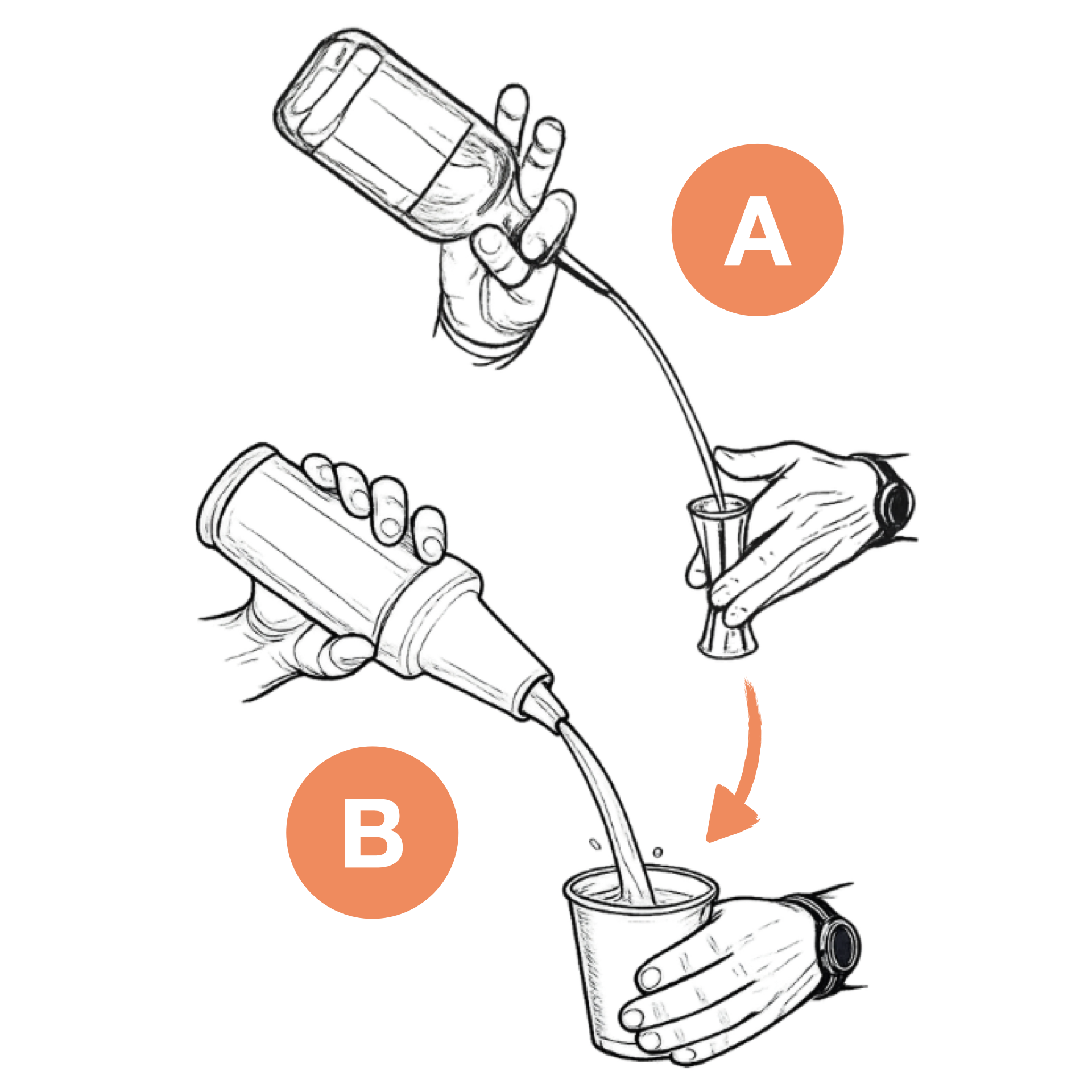 A

B