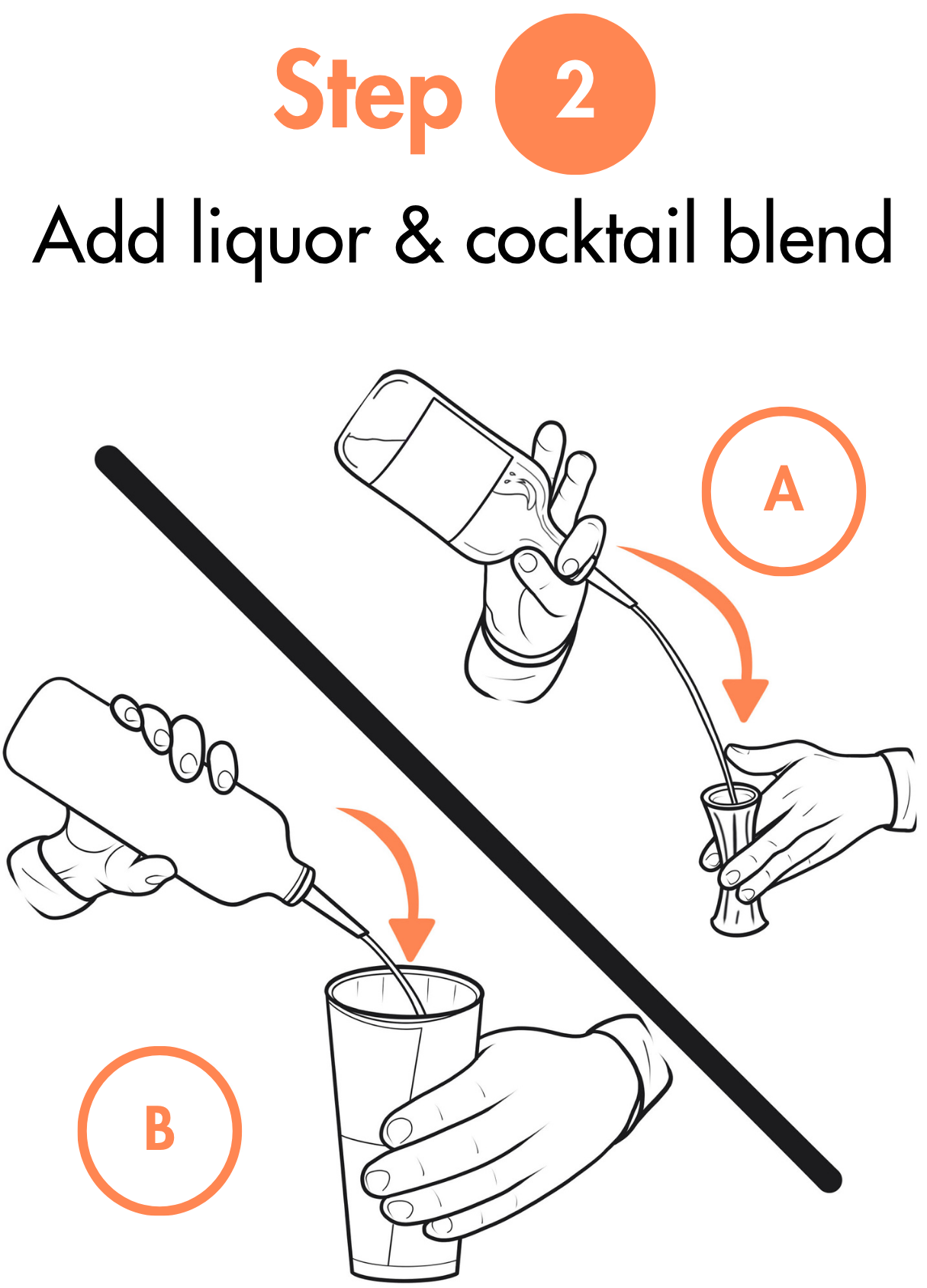 Step 2

Add liquor & cocktail blend

A

B