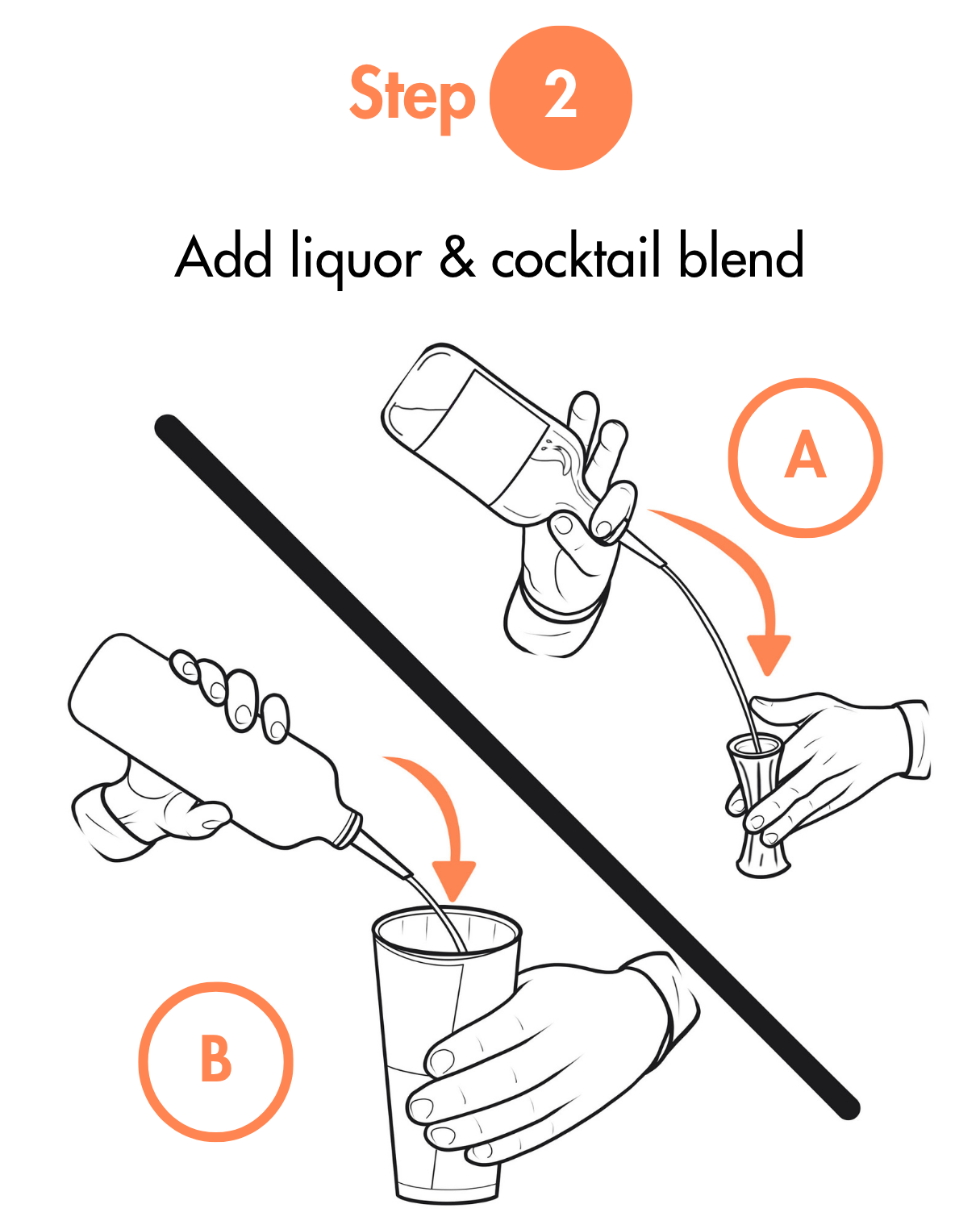 Step 2

Add liquor & cocktail blend

A

B