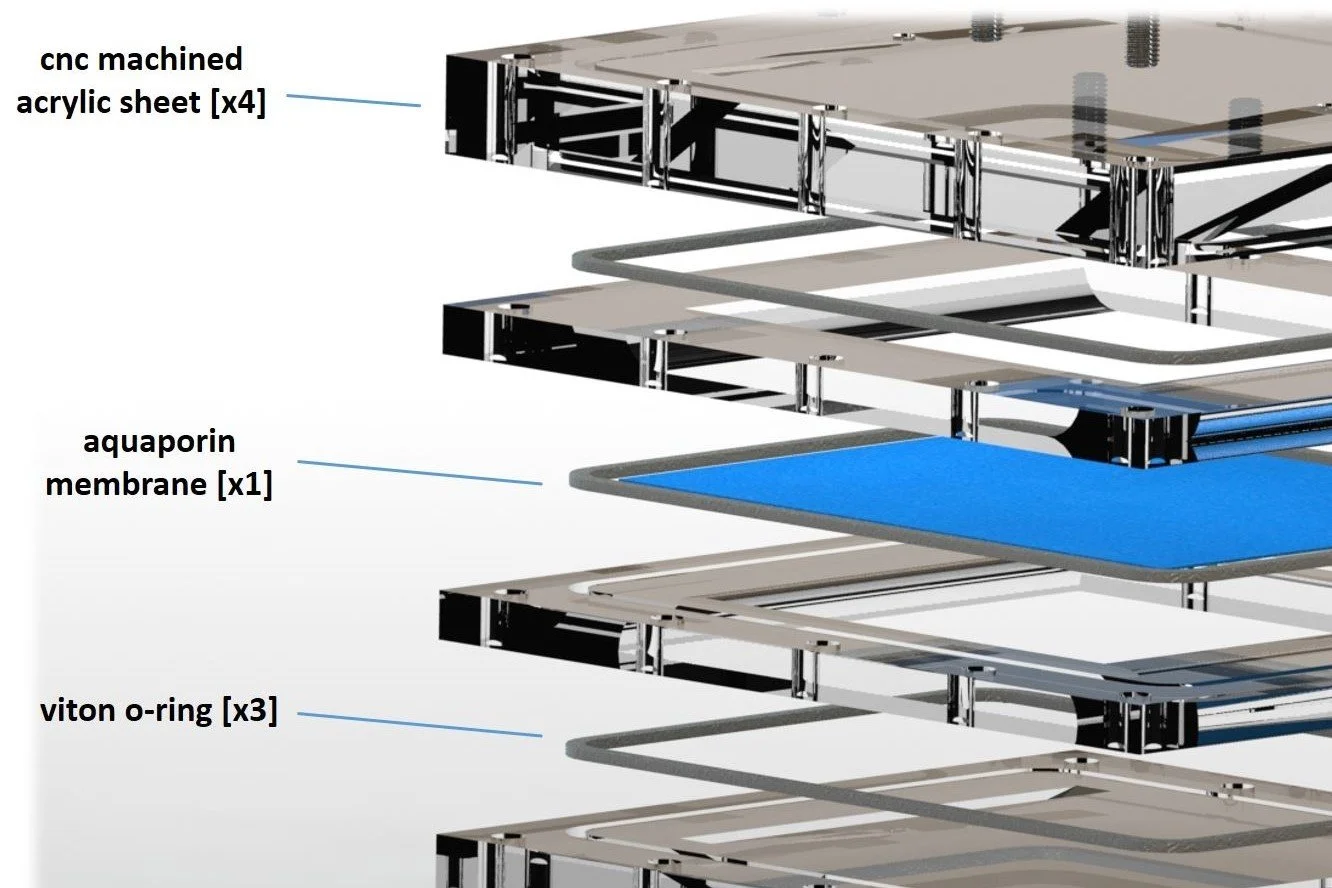 cnc machined acrylic sheet [x4]

aquaporin membrane [x1]

viton o-ring [x3]