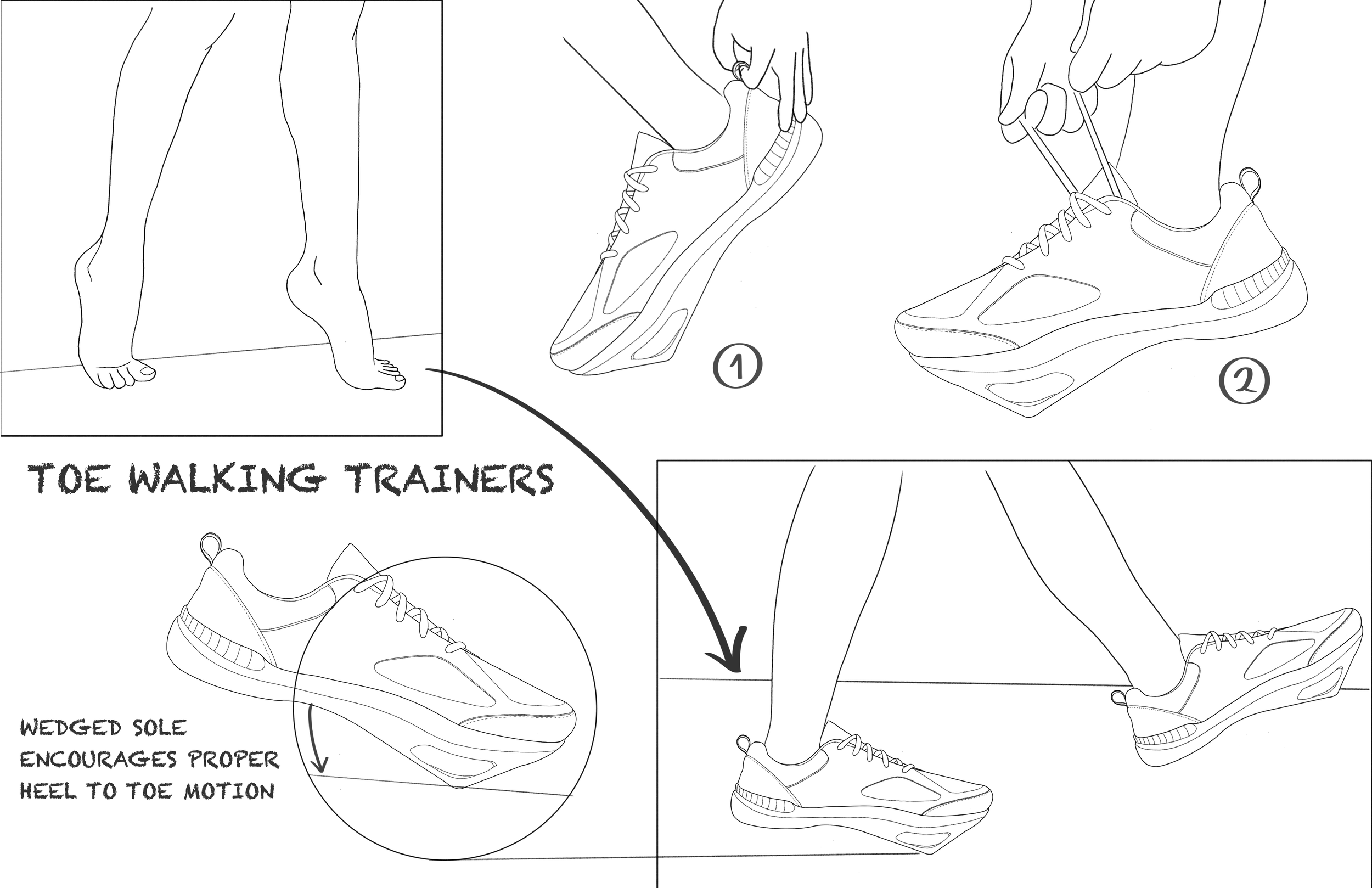 1

2

TOE WALKING TRAINERS

WEDGED SOLE ENCOURAGES PROPER HEEL TO TOE MOTION