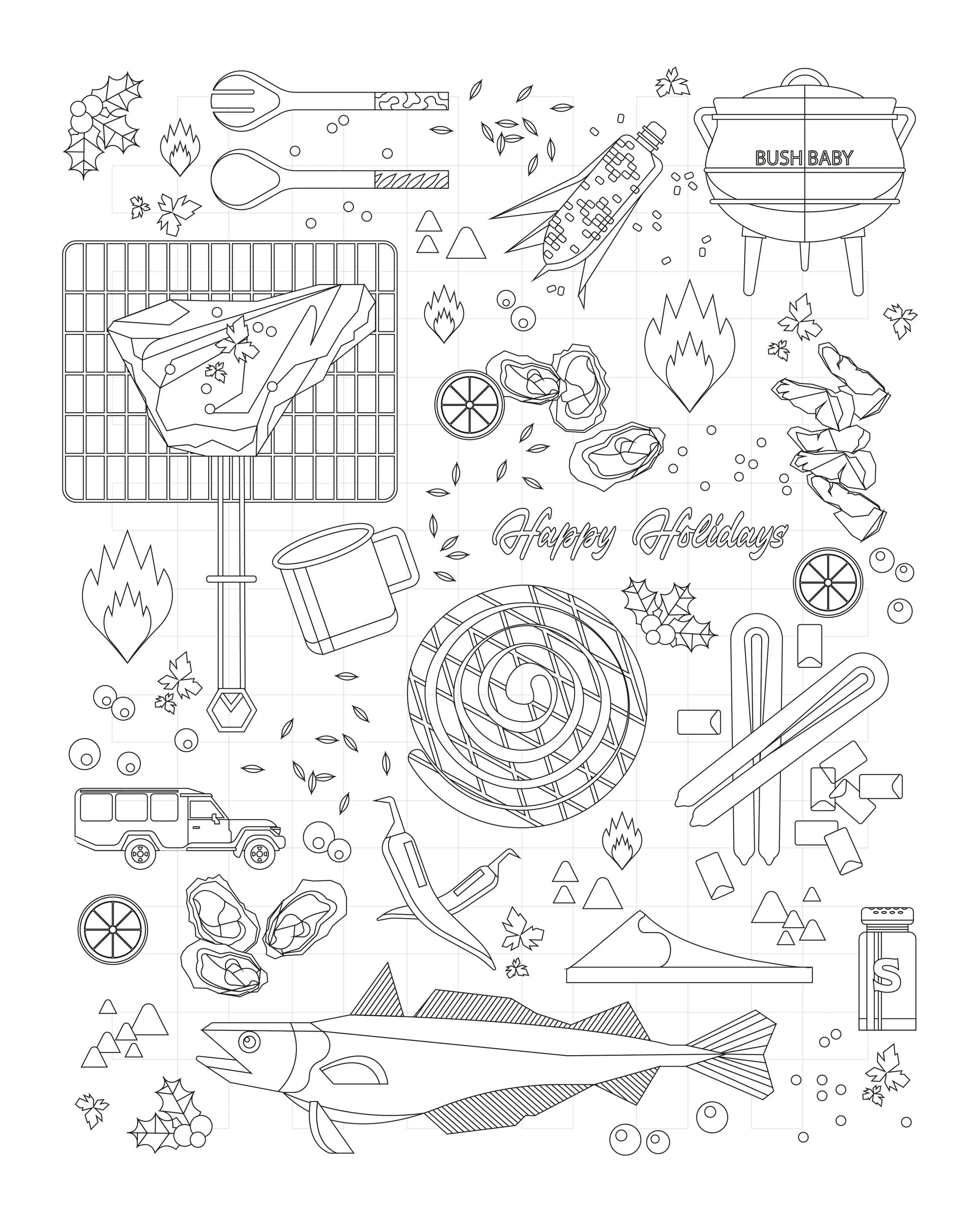 BUSH BABY

Happy Holidays

S