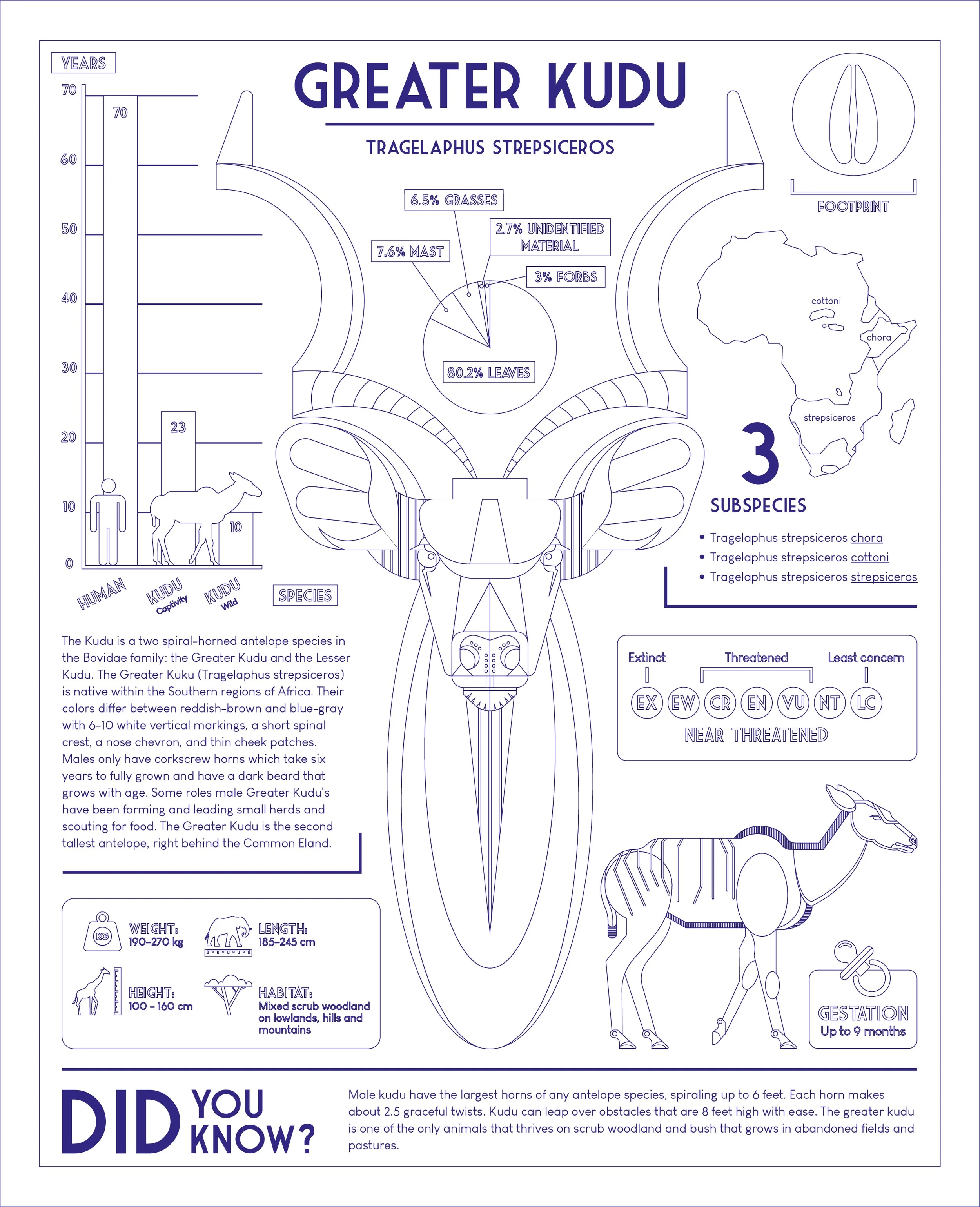 YEARS

70
60
50
40
30
20
10
0

70
23
10

HUMAN
KUDU Captivity
KUDU Wild
SPECIES

GREATER KUDU

TRAGELAPHUS STREPSICEROS

6.5% GRASSES
2.7% UNIDENTIFIED MATERIAL
7.6% MAST
3% FORBS
80.2% LEAVES

FOOTPRINT

cottoni
chora
strepsiceros

3
SUBSPECIES

• Tragelaphus strepsiceros chora
• Tragelaphus strepsiceros cottoni
• Tragelaphus strepsiceros strepsiceros

The Kudu is a two spiral-horned antelope species in the Bovidae family: the Greater Kudu and the Lesser Kudu. The Greater Kuku (Tragelaphus strepsiceros) is native within the Southern regions of Africa. Their colors differ between reddish-brown and blue-gray with 6-10 white vertical markings, a short spinal crest, a nose chevron, and thin cheek patches. Males only have corkscrew horns which take six years to fully grown and have a dark beard that grows with age. Some roles male Greater Kudu's have been forming and leading small herds and scouting for food. The Greater Kudu is the second tallest antelope, right behind the Common Eland.

Extinct
Threatened
Least concern
EX EW CR EN VU NT LC
NEAR THREATENED

KG
WEIGHT:
190-270 kg
LENGTH:
185-245 cm
HEIGHT:
100 - 160 cm
HABITAT:
Mixed scrub woodland on lowlands, hills and mountains

GESTATION
Up to 9 months

DID YOU KNOW?

Male kudu have the largest horns of any antelope species, spiraling up to 6 feet. Each horn makes about 2.5 graceful twists. Kudu can leap over obstacles that are 8 feet high with ease. The greater kudu is one of the only animals that thrives on scrub woodland and bush that grows in abandoned fields and pastures.