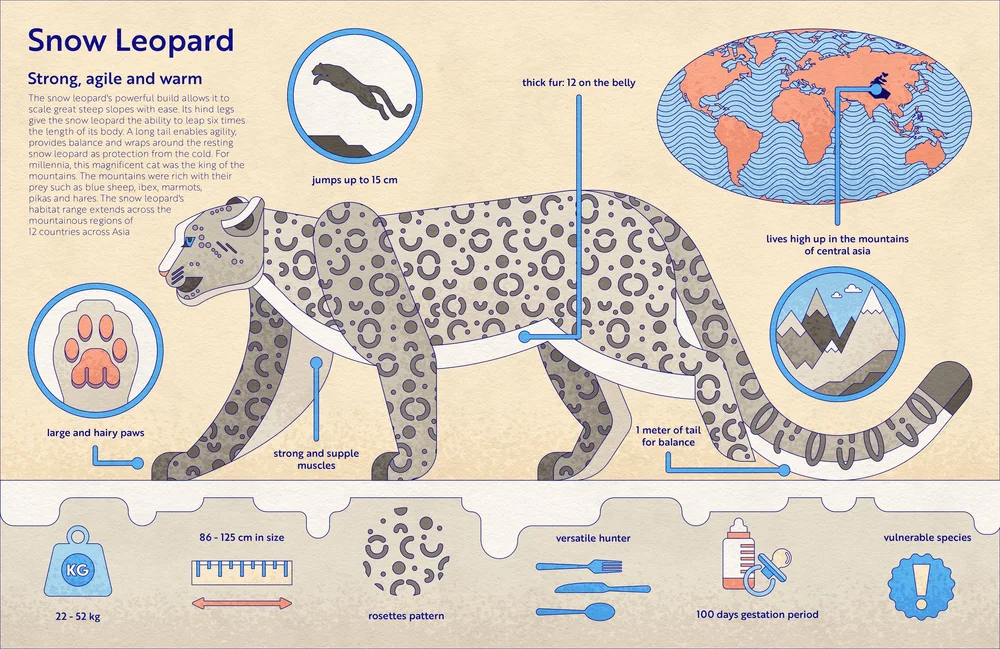 Snow Leopard

Strong, agile and warm

The snow leopard's powerful build allows it to scale great steep slopes with ease. Its hind legs give the snow leopard the ability to leap six times the length of its body. A long tail enables agility, provides balance and wraps around the resting snow leopard as protection from the cold. For millennia, this magnificent cat was the king of the mountains. The mountains were rich with their prey such as blue sheep, ibex, marmots, pikas and hares. The snow leopard's habitat range extends across the mountainous regions of 12 countries across Asia

jumps up to 15 cm

thick fur: 12 on the belly

lives high up in the mountains of central asia

large and hairy paws

strong and supple muscles

1 meter of tail for balance

KG

22 - 52 kg

86 - 125 cm in size

rosettes pattern

versatile hunter

100 days gestation period

vulnerable species