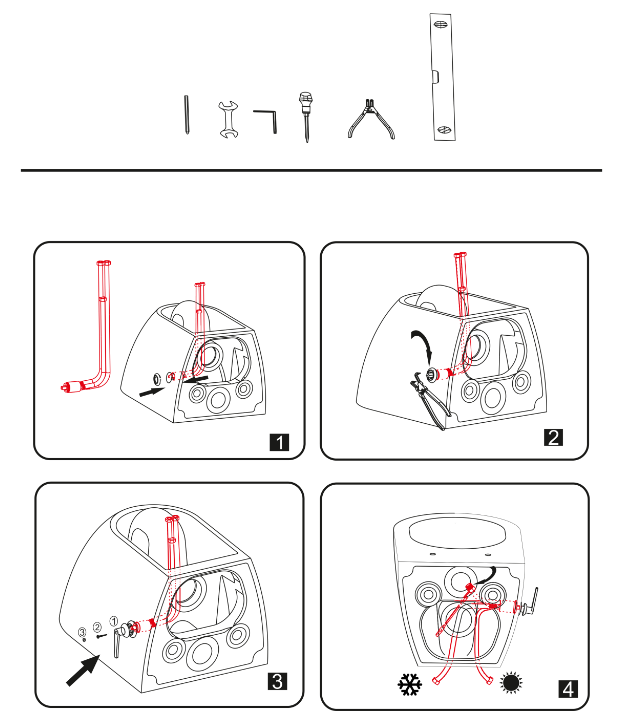 1

2

③ ② ①

3

4