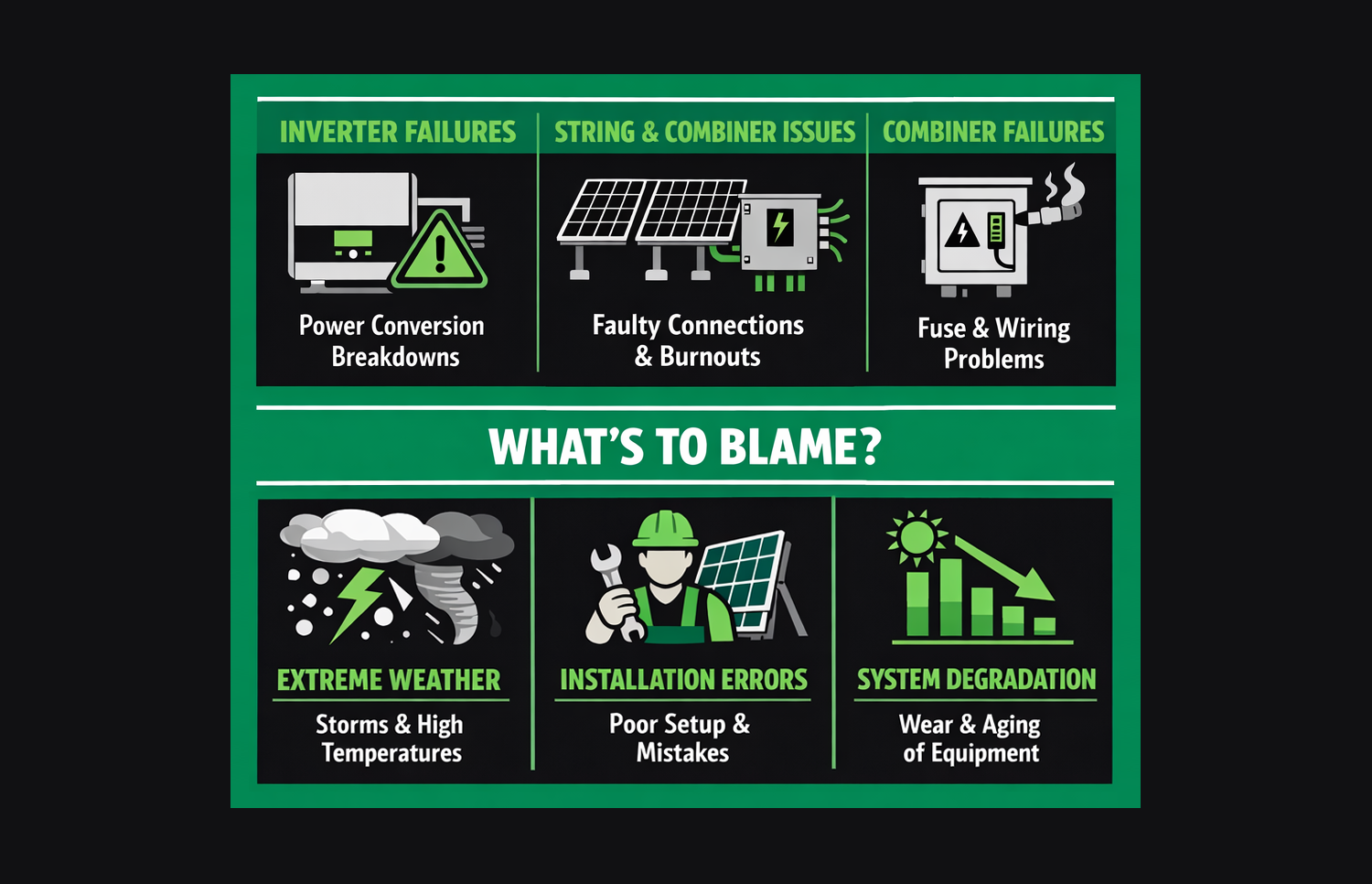 INVERTER FAILURES

Power Conversion Breakdowns

STRING & COMBINER ISSUES

Faulty Connections & Burnouts

COMBINER FAILURES

Fuse & Wiring Problems

WHAT'S TO BLAME?

EXTREME WEATHER

Storms & High Temperatures

INSTALLATION ERRORS

Poor Setup & Mistakes

SYSTEM DEGRADATION

Wear & Aging of Equipment