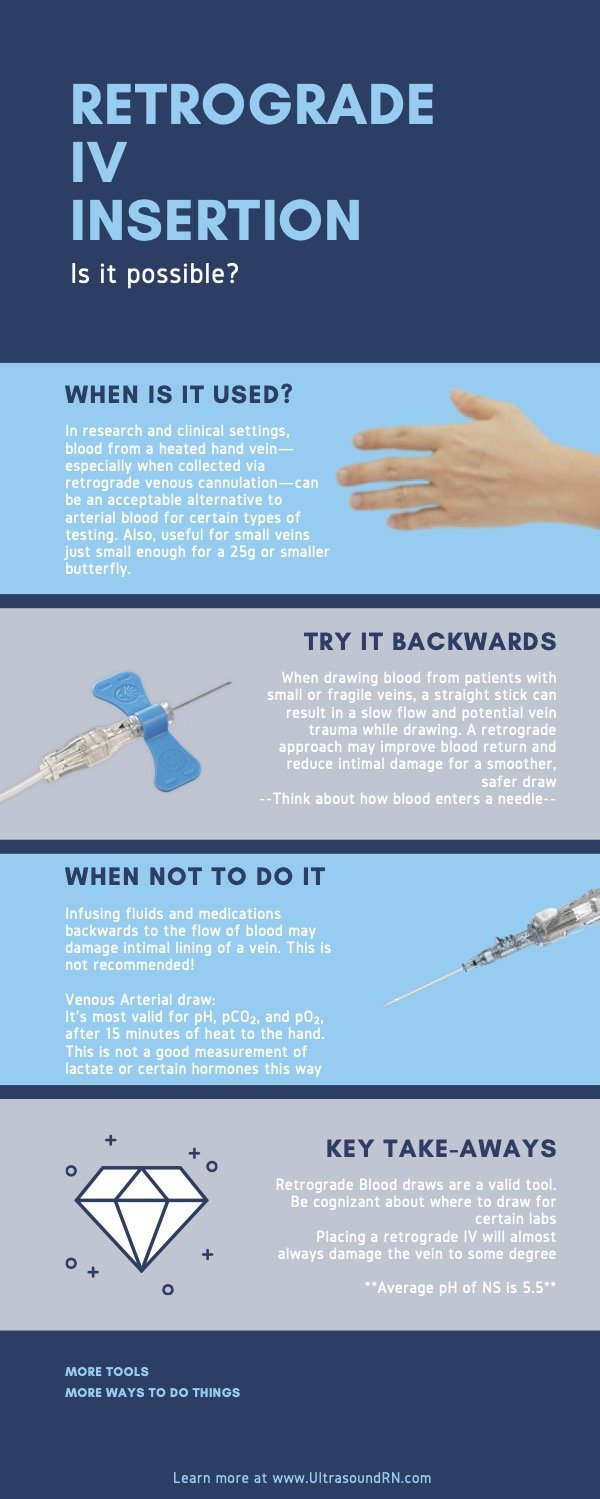 RETROGRADE IV INSERTION

Is it possible?

WHEN IS IT USED?

In research and clinical settings, blood from a heated hand vein—especially when collected via retrograde venous cannulation—can be an acceptable alternative to arterial blood for certain types of testing. Also, useful for small veins just small enough for a 25g or smaller butterfly.

TRY IT BACKWARDS

When drawing blood from patients with small or fragile veins, a straight stick can result in a slow flow and potential vein trauma while drawing. A retrograde approach may improve blood return and reduce intimal damage for a smoother, safer draw
--Think about how blood enters a needle--

WHEN NOT TO DO IT

Infusing fluids and medications backwards to the flow of blood may damage intimal lining of a vein. This is not recommended!

Venous Arterial draw:
It's most valid for pH, $pCO_2$, and $pO_2$, after 15 minutes of heat to the hand. This is not a good measurement of lactate or certain hormones this way

KEY TAKE-AWAYS

Retrograde Blood draws are a valid tool. Be cognizant about where to draw for certain labs
Placing a retrograde IV will almost always damage the vein to some degree

**Average pH of NS is 5.5**

MORE TOOLS
MORE WAYS TO DO THINGS

Learn more at www.UltrasoundRN.com