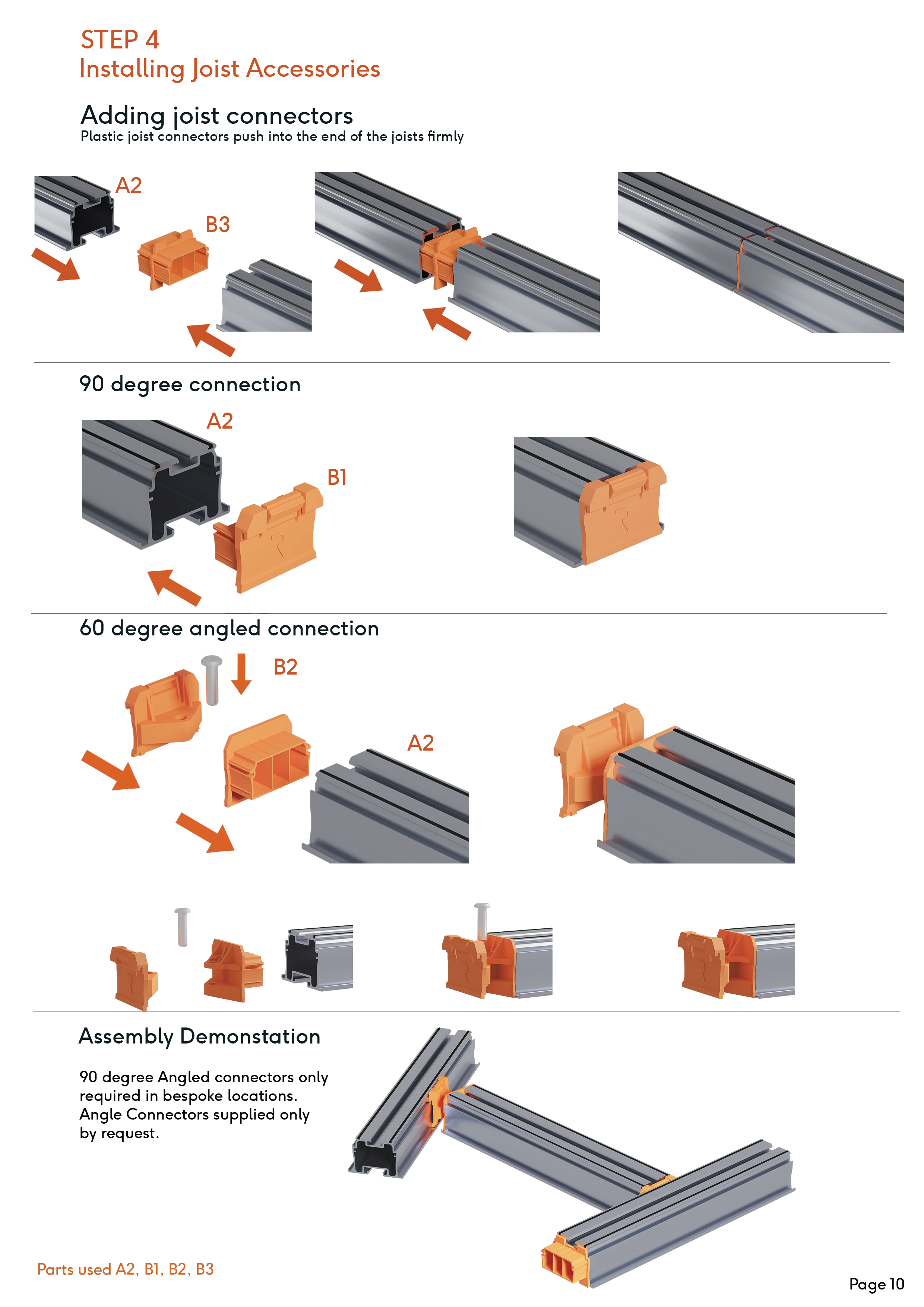 STEP 4
Installing Joist Accessories

Adding joist connectors
Plastic joist connectors push into the end of the joists firmly

A2

B3

90 degree connection

A2

B1

60 degree angled connection

B2

A2

Assembly Demonstation

90 degree Angled connectors only required in bespoke locations. Angle Connectors supplied only by request.

Parts used A2, B1, B2, B3

Page 10