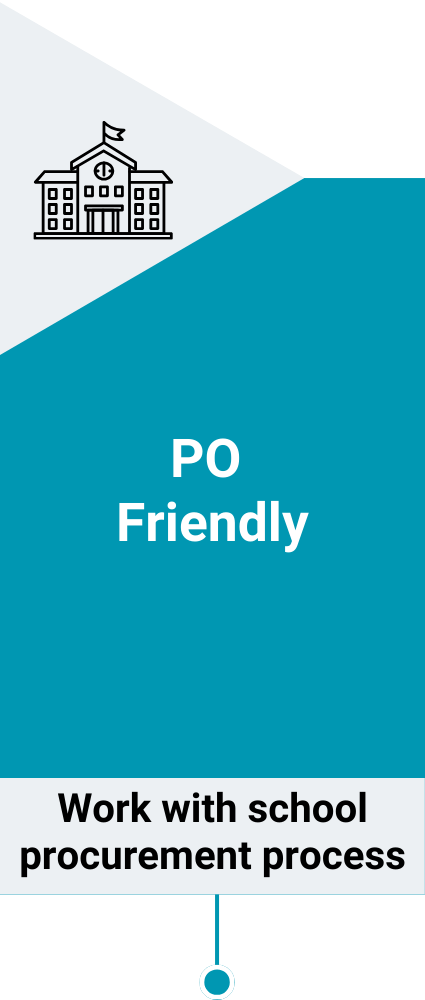 PO
Friendly

Work with school procurement process