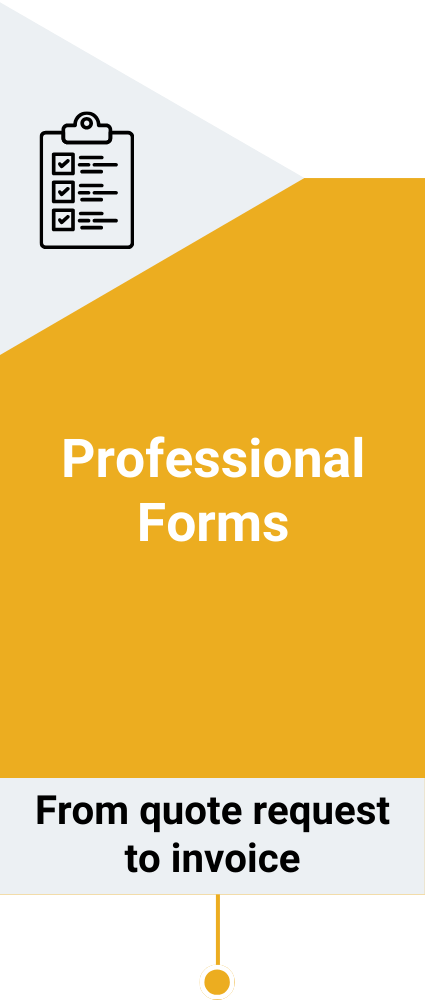 Professional Forms

From quote request to invoice