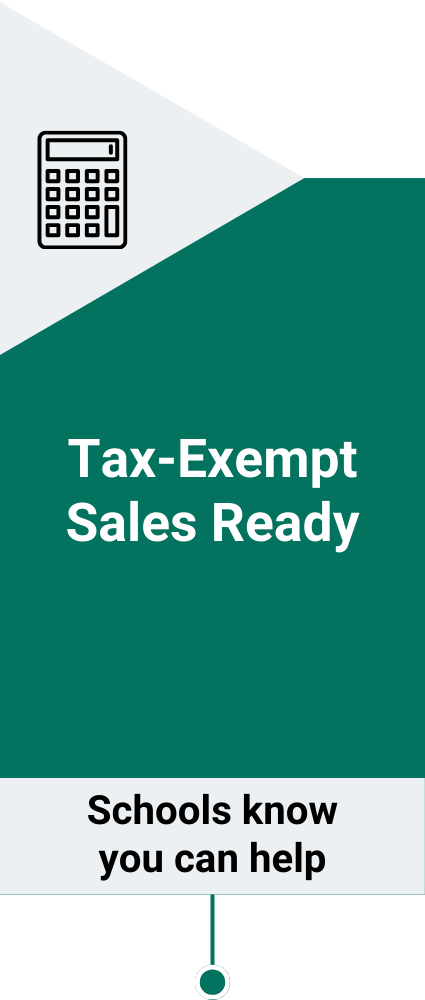 Tax-Exempt Sales Ready

Schools know you can help