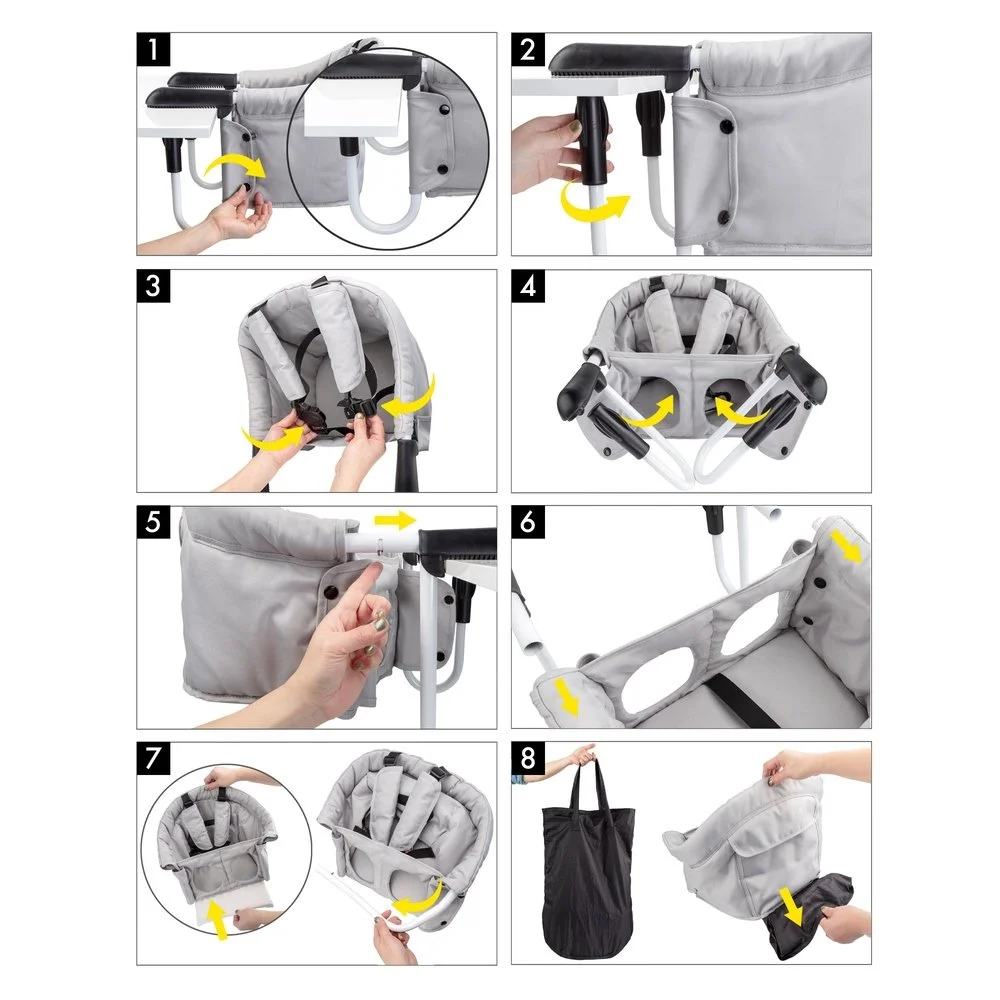 1

2

3

4

5

6

7

8