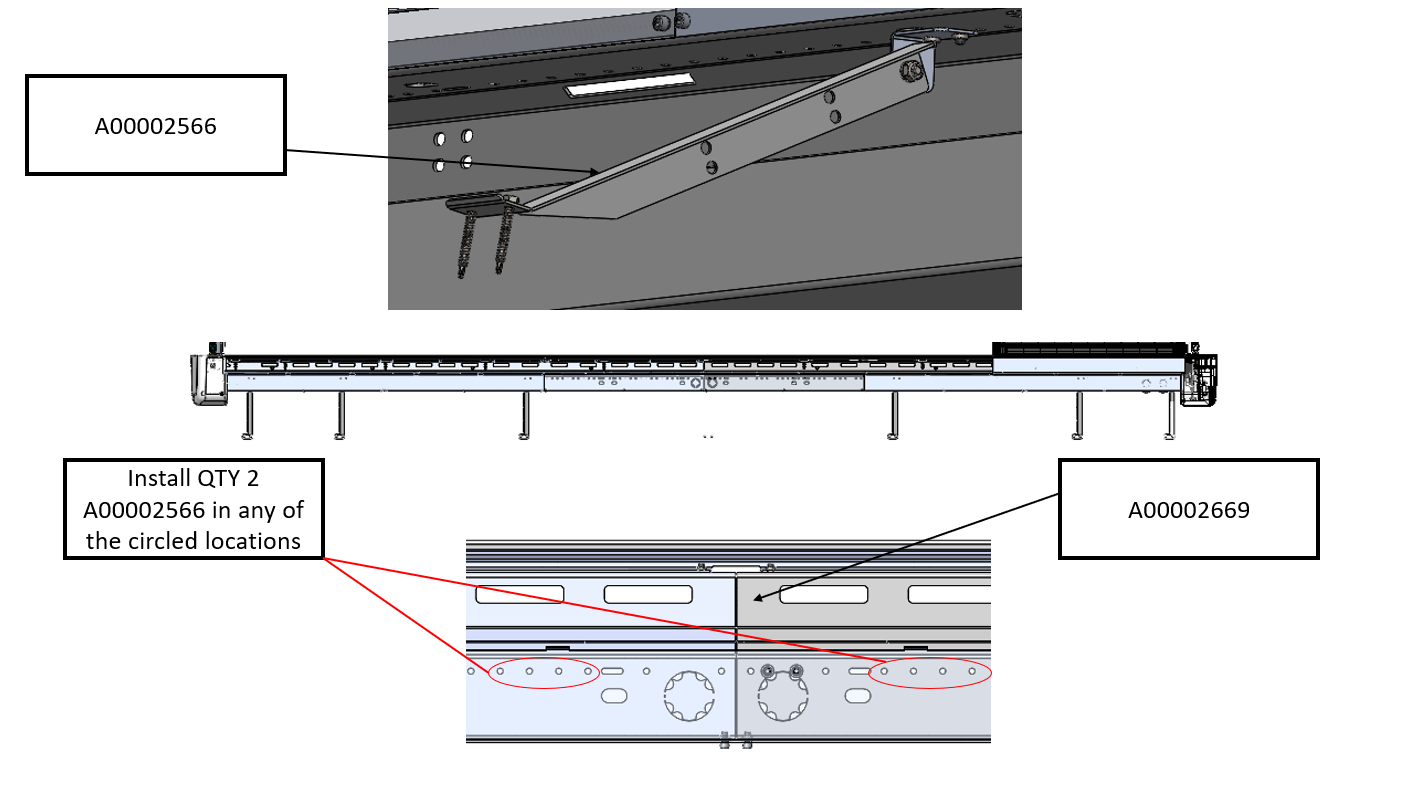 A00002566

Install QTY 2 A00002566 in any of the circled locations

A00002669