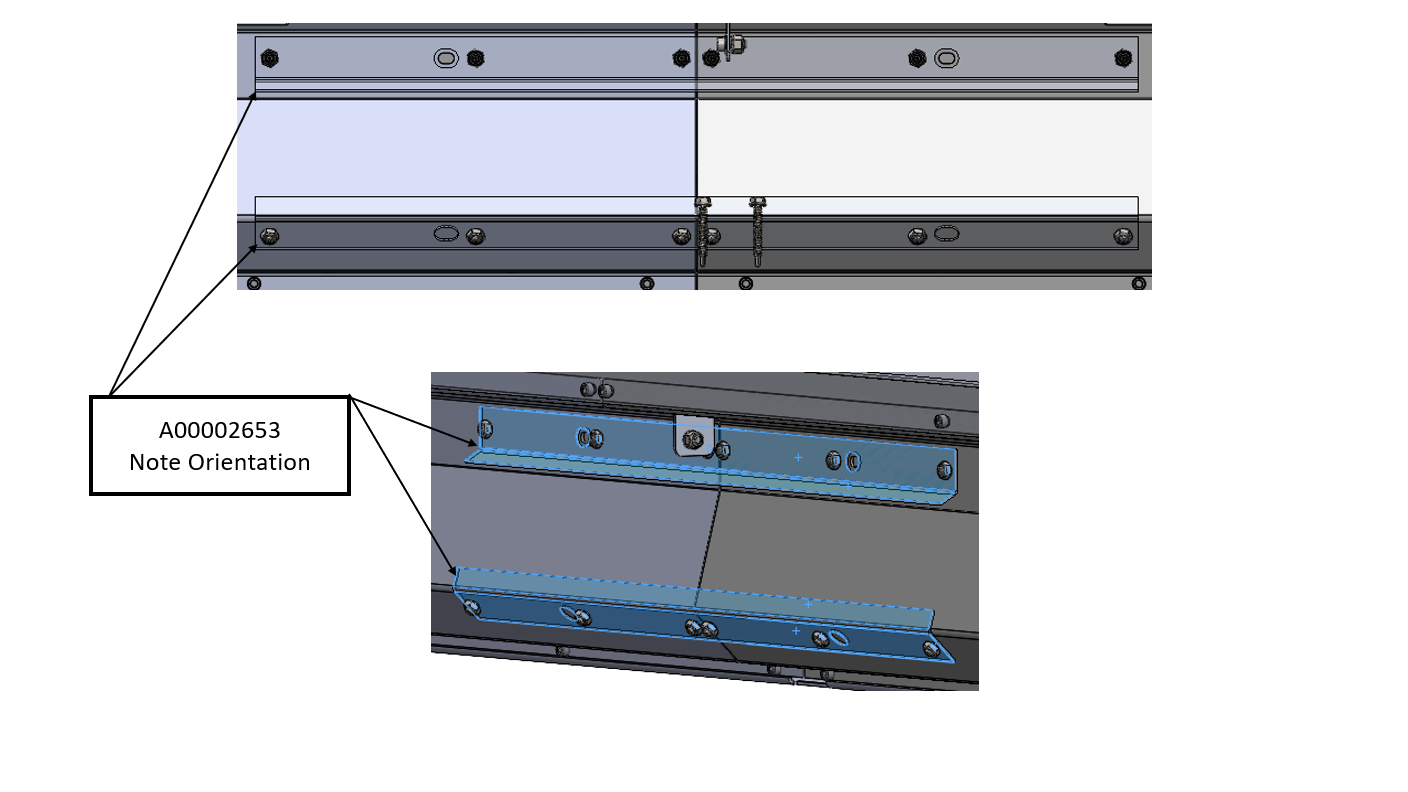 A00002653
Note Orientation