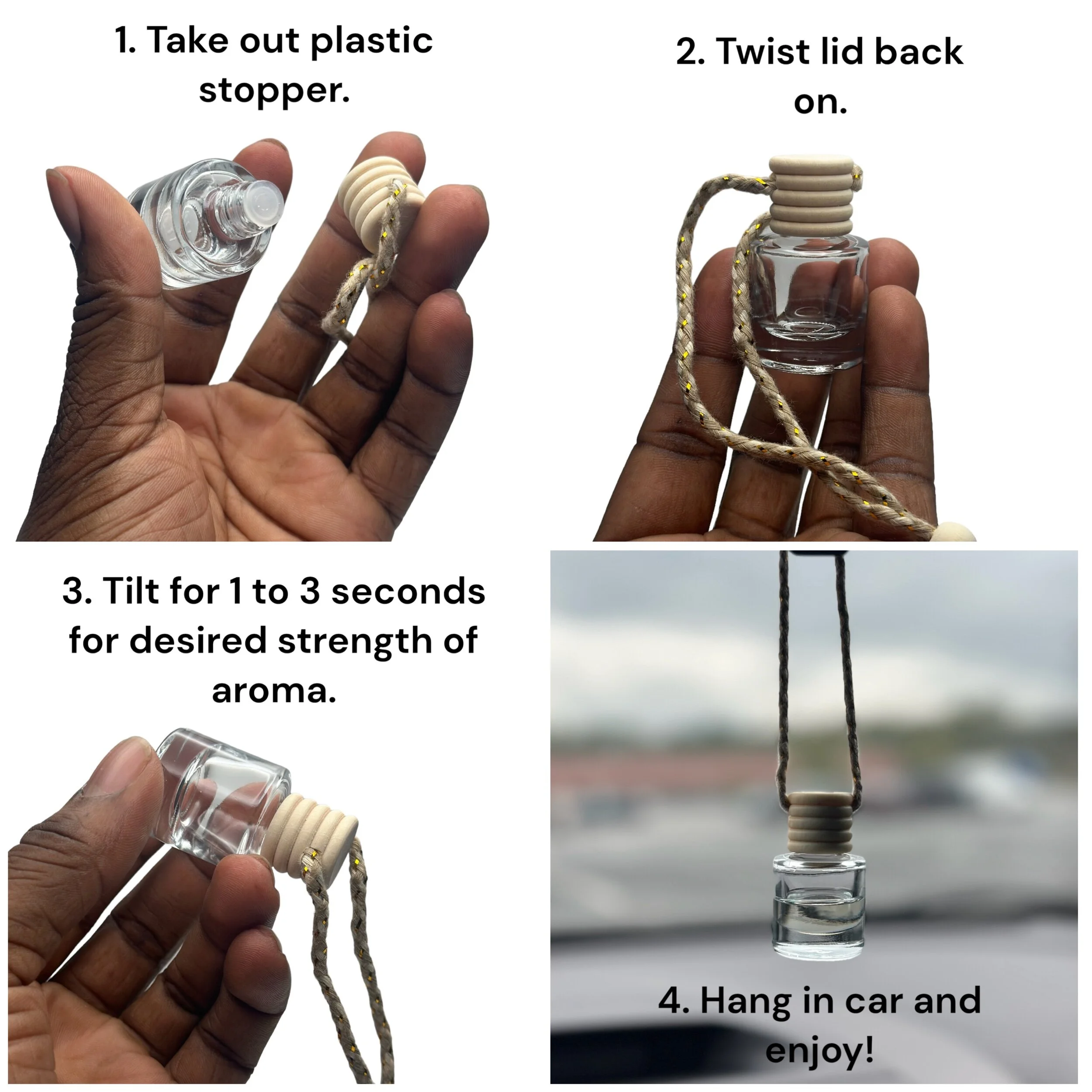 1. Take out plastic stopper.

2. Twist lid back on.

3. Tilt for 1 to 3 seconds for desired strength of aroma.

4. Hang in car and enjoy!