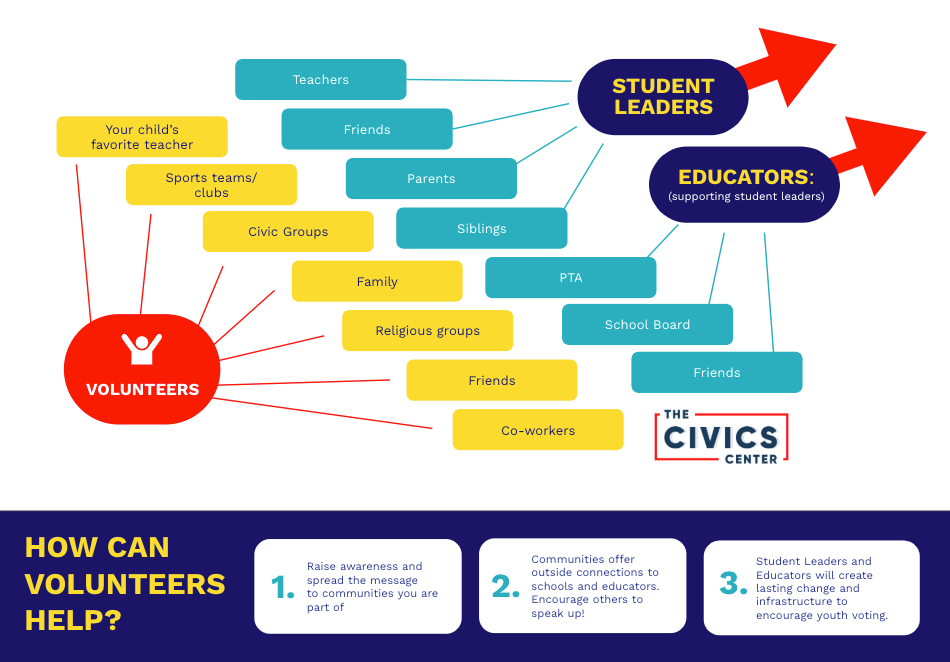 Teachers

Friends

Parents

Siblings

STUDENT LEADERS

EDUCATORS: (supporting student leaders)

PTA

School Board

Friends

Your child's favorite teacher

Sports teams/ clubs

Civic Groups

Family

Religious groups

Friends

Co-workers

VOLUNTEERS

THE CIVICS CENTER

HOW CAN VOLUNTEERS HELP?

1. Raise awareness and spread the message to communities you are part of

2. Communities offer outside connections to schools and educators. Encourage others to speak up!

3. Student Leaders and Educators will create lasting change and infrastructure to encourage youth voting.