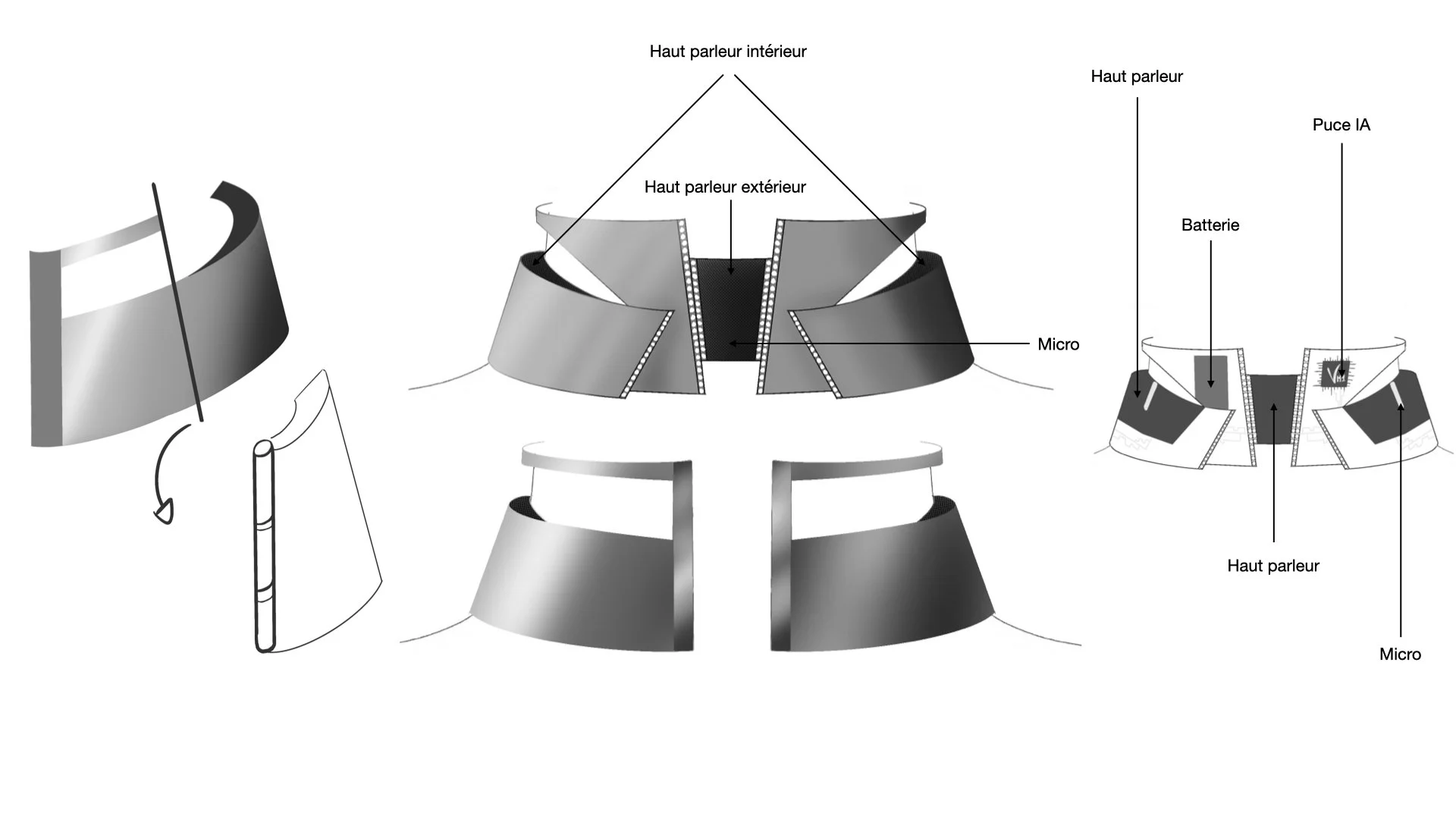 Haut parleur intérieur

Haut parleur extérieur

Micro

Haut parleur

Puce IA

Batterie

Haut parleur

Micro