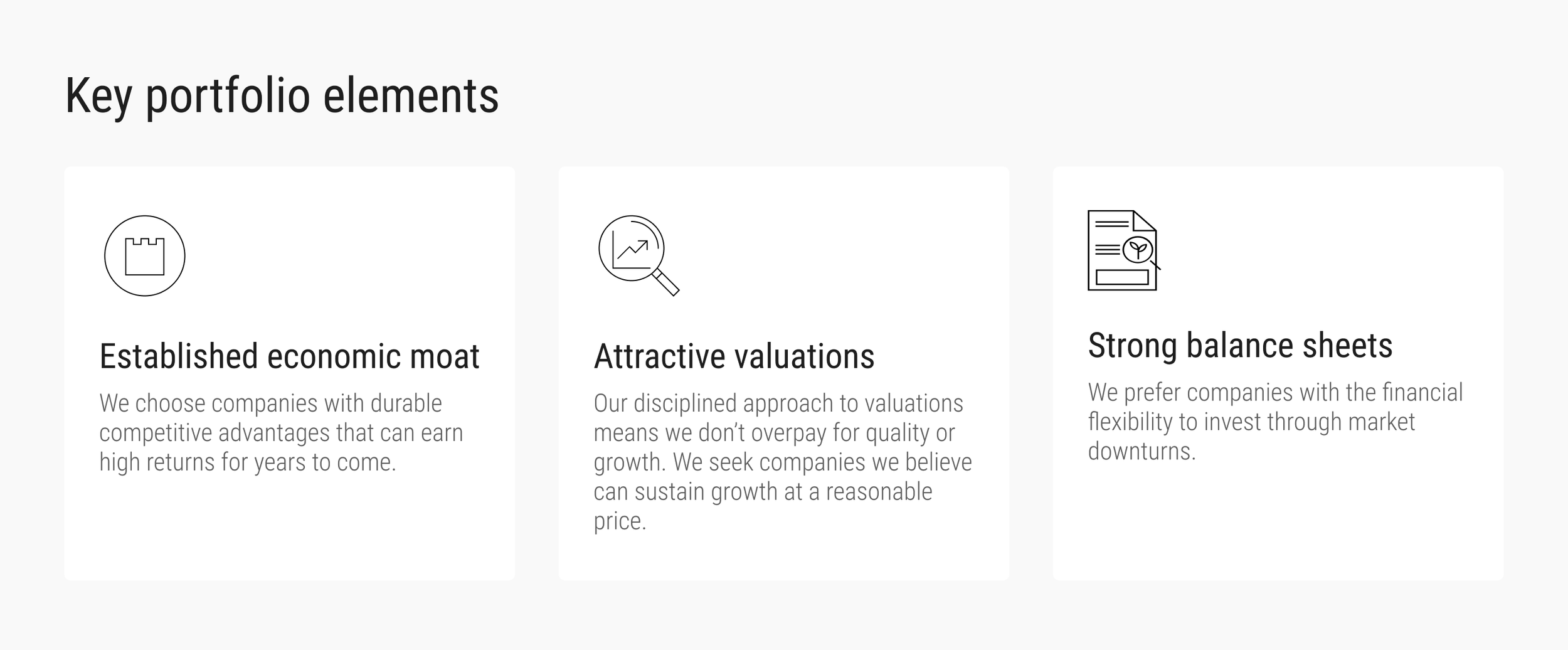 Key portfolio elements

Established economic moat

We choose companies with durable competitive advantages that can earn high returns for years to come.

Attractive valuations

Our disciplined approach to valuations means we don't overpay for quality or growth. We seek companies we believe can sustain growth at a reasonable price.

Strong balance sheets

We prefer companies with the financial flexibility to invest through market downturns.