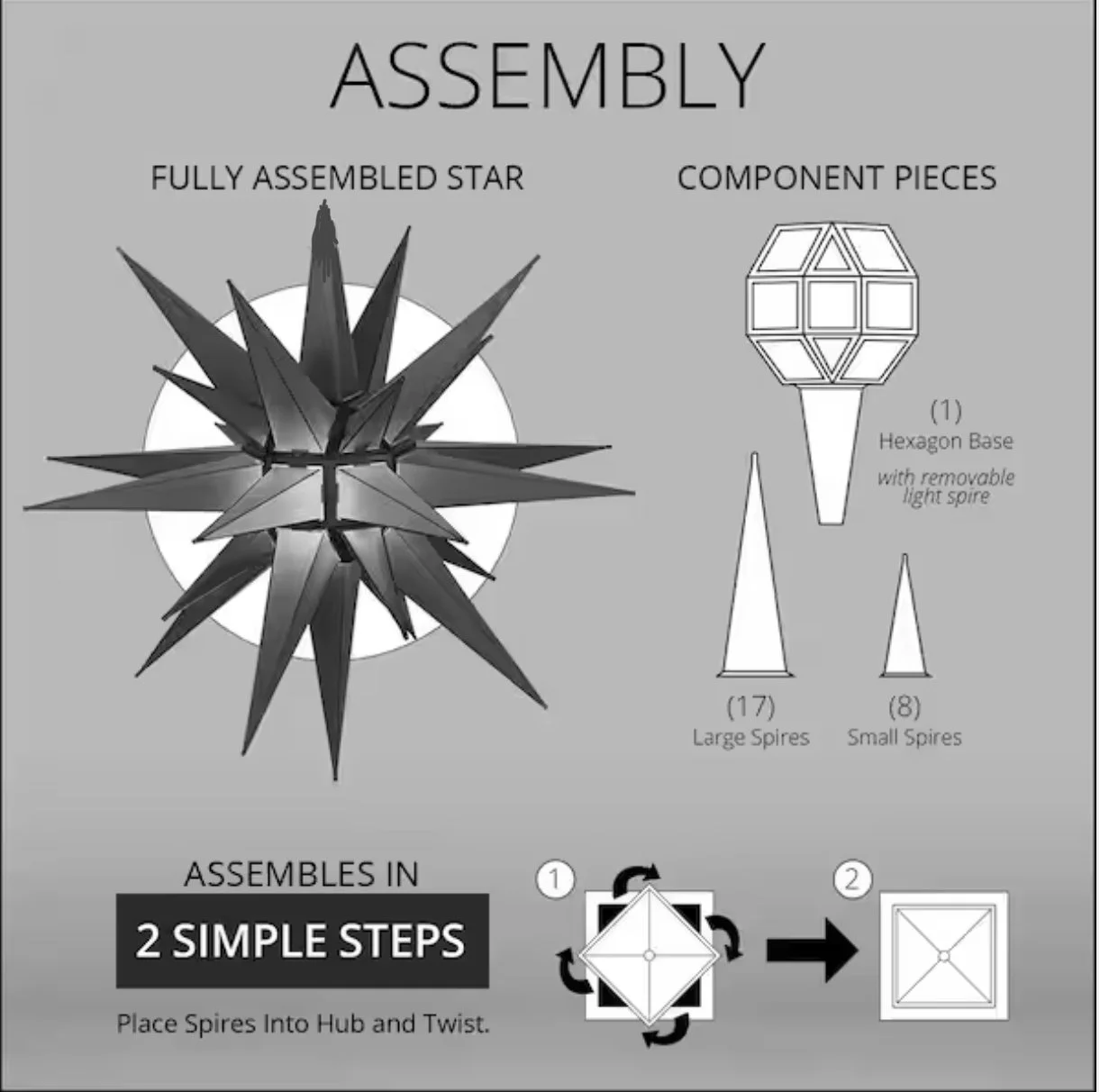 ASSEMBLY

FULLY ASSEMBLED STAR

COMPONENT PIECES

(1)
Hexagon Base
with removable light spire

(17)
Large Spires

(8)
Small Spires

ASSEMBLES IN
2 SIMPLE STEPS
Place Spires Into Hub and Twist.

1

2