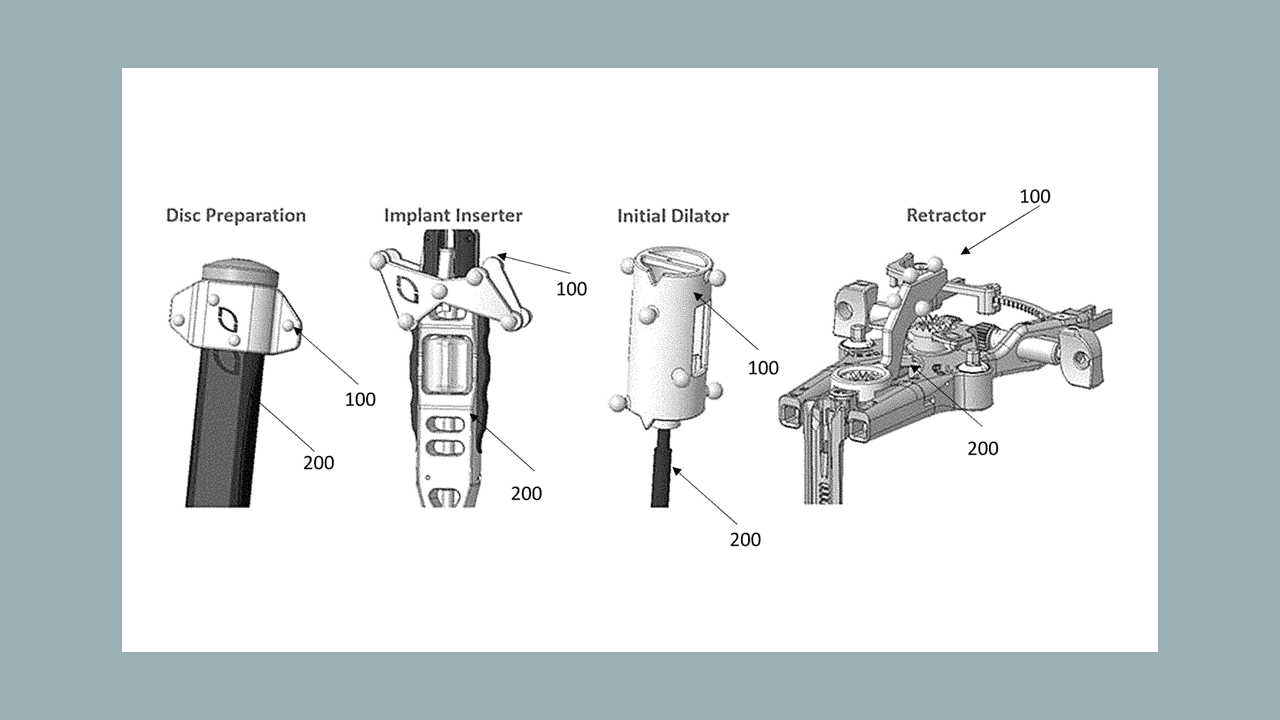 Disc Preparation

100

200

Implant Inserter

100

200

Initial Dilator

100

200

Retractor

100

200